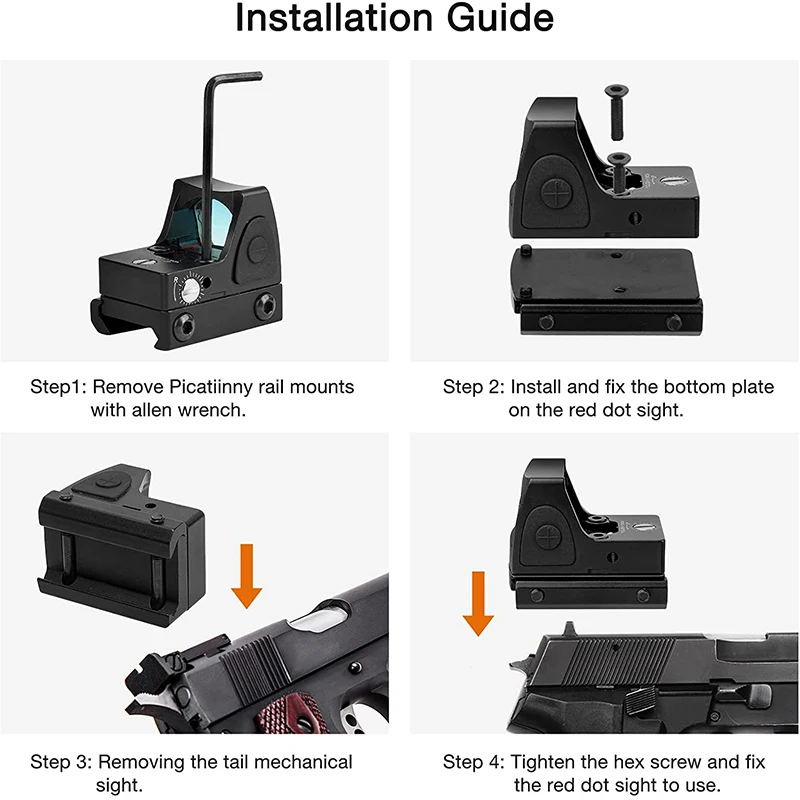 Installation Guide

Step1: Remove Picatiinny rail mounts with allen wrench.

Step 2: Install and fix the bottom plate on the red dot sight.

Step 3: Removing the tail mechanical sight.

Step 4: Tighten the hex screw and fix the red dot sight to use.