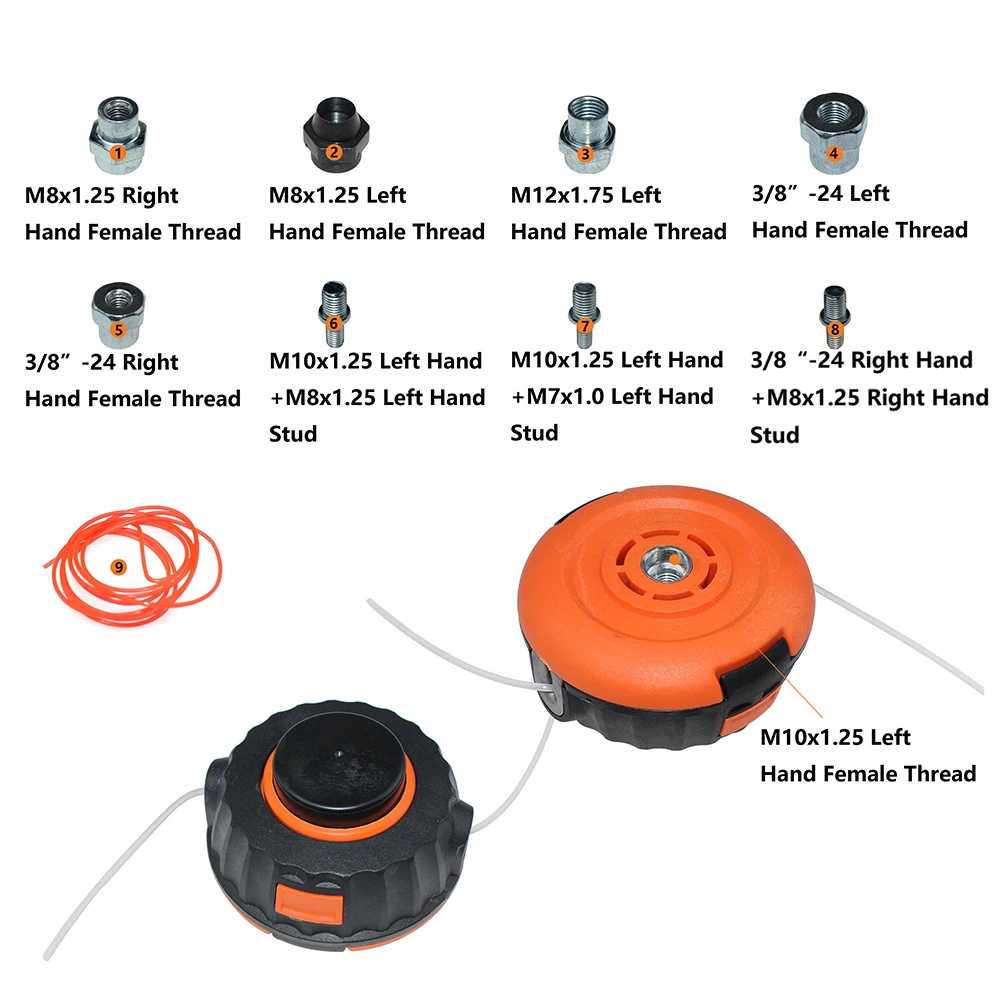 1
M8x1.25 Right Hand Female Thread

2
M8x1.25 Left Hand Female Thread

3
M12x1.75 Left Hand Female Thread

4
3/8” -24 Left Hand Female Thread

5
3/8” -24 Right Hand Female Thread

6
M10x1.25 Left Hand +M8x1.25 Left Hand Stud

7
M10x1.25 Left Hand +M7x1.0 Left Hand Stud

8
3/8 “-24 Right Hand +M8x1.25 Right Hand Stud

9

M10x1.25 Left Hand Female Thread