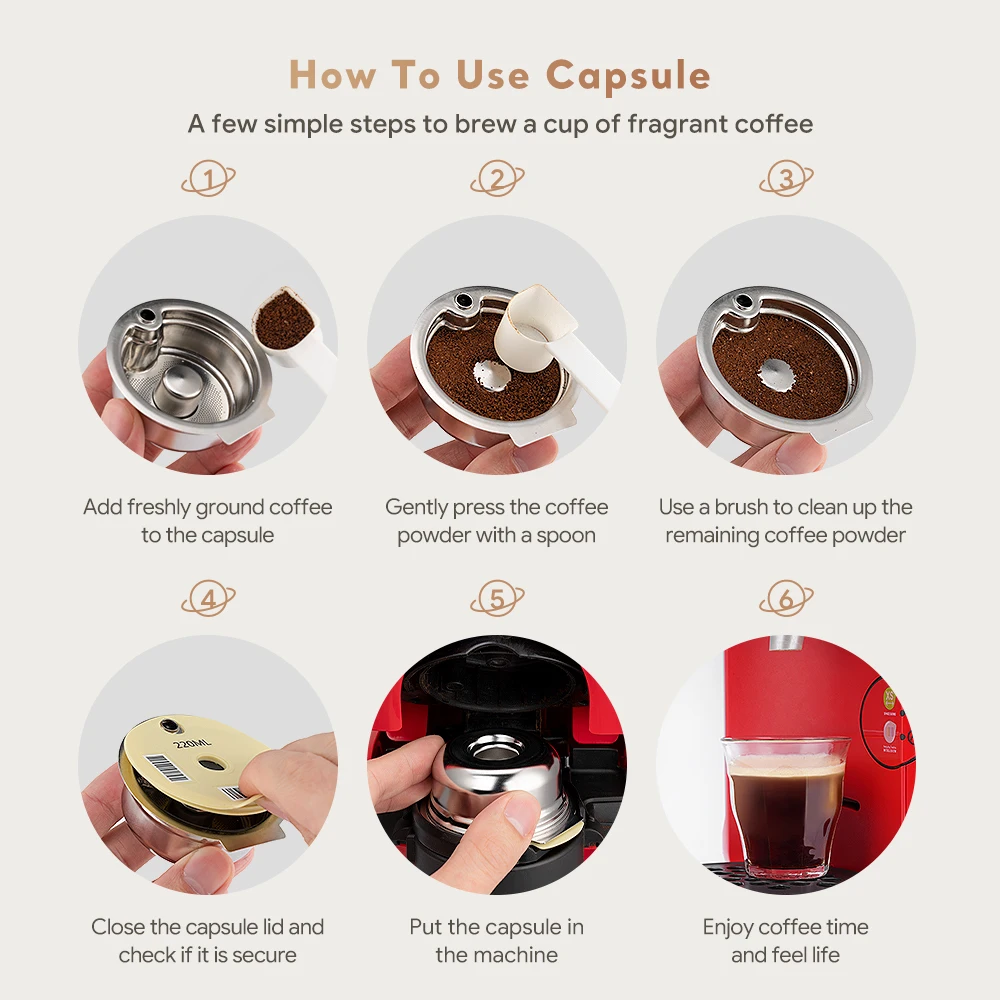 How To Use Capsule

A few simple steps to brew a cup of fragrant coffee

1

Add freshly ground coffee to the capsule

2

Gently press the coffee powder with a spoon

3

Use a brush to clean up the remaining coffee powder

4

220ML

Close the capsule lid and check if it is secure

5

Put the capsule in the machine

6

Enjoy coffee time and feel life