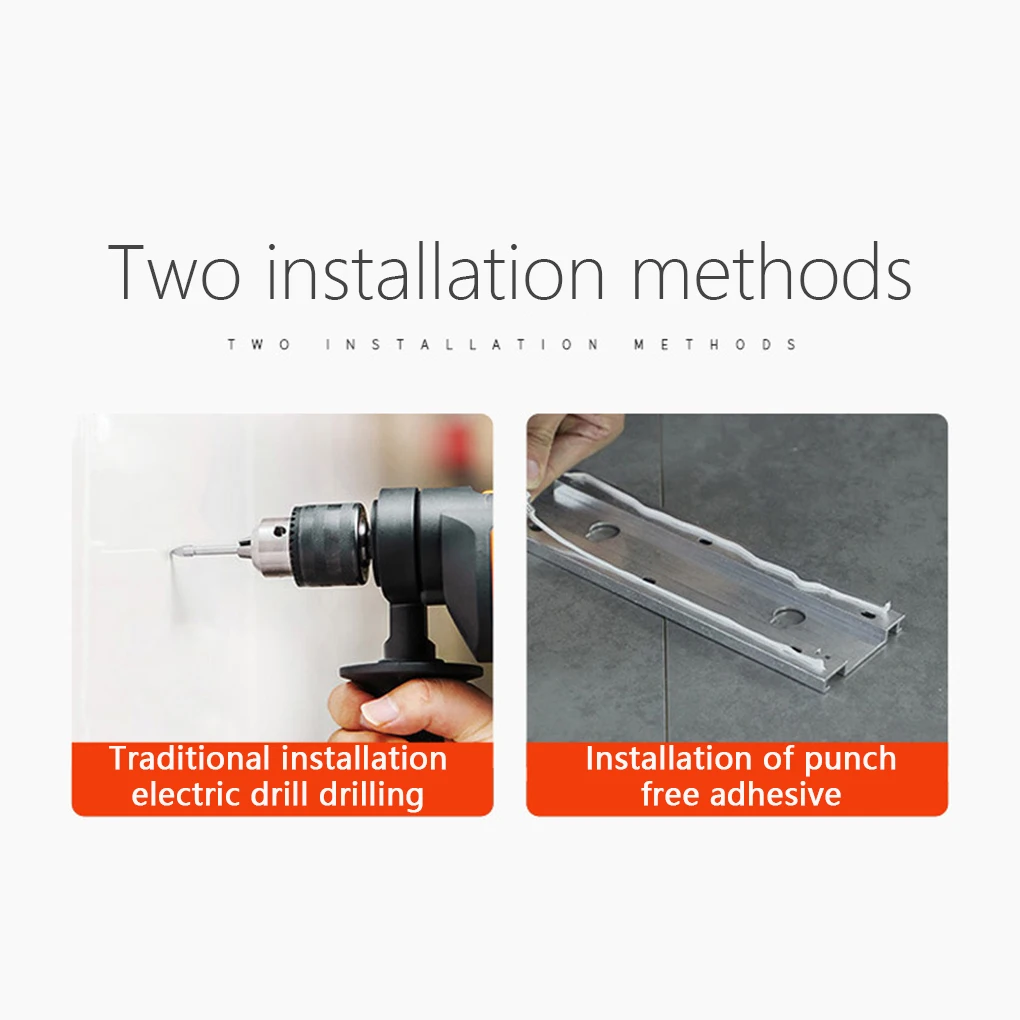 Two installation methods

TWO INSTALLATION METHODS

Traditional installation electric drill drilling

Installation of punch free adhesive