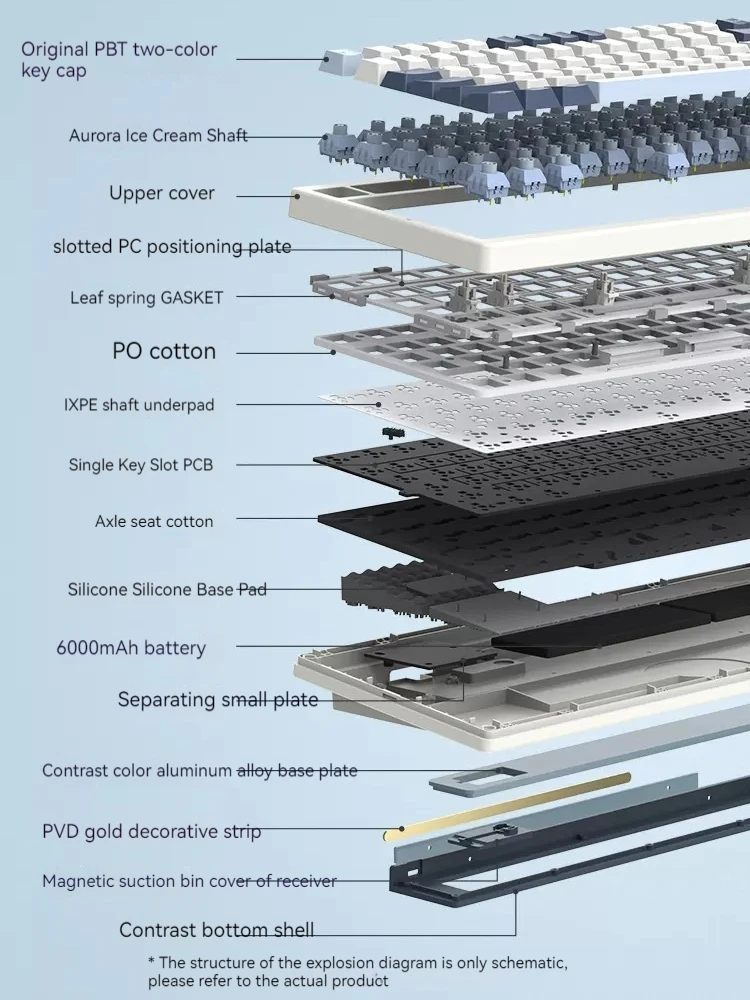 Original PBT two-color key cap

Aurora Ice Cream Shaft

Upper cover

slotted PC positioning plate

Leaf spring GASKET

PO cotton

IXPE shaft underpad

Single Key Slot PCB

Axle seat cotton

Silicone Silicone Base Pad

6000mAh battery

Separating small plate

Contrast color aluminum alloy base plate

PVD gold decorative strip

Magnetic suction bin cover of receiver

Contrast bottom shell

* The structure of the explosion diagram is only schematic, please refer to the actual product