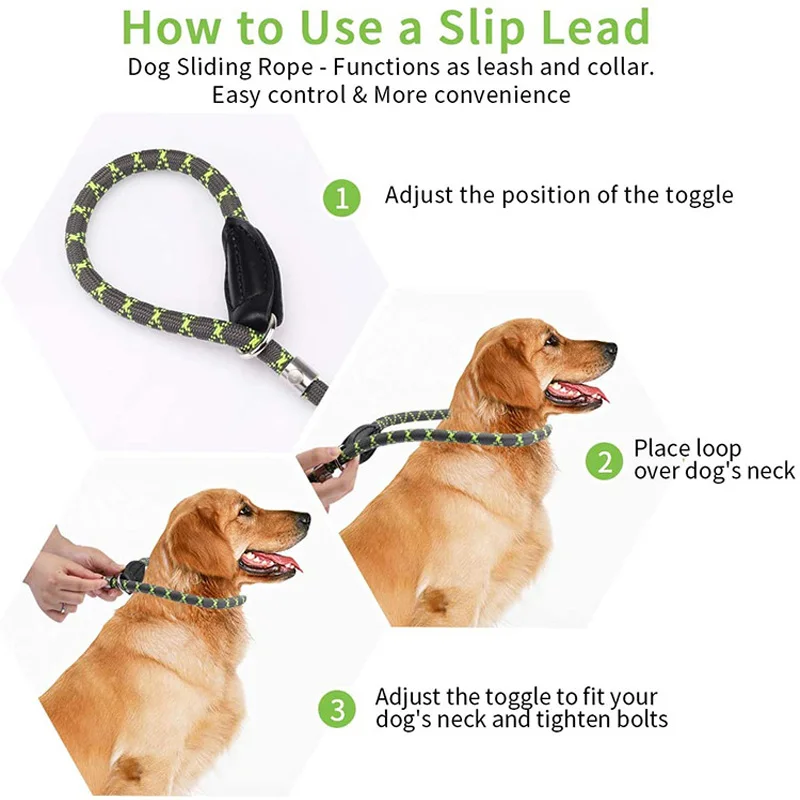 How to Use a Slip Lead

Dog Sliding Rope - Functions as leash and collar. Easy control & More convenience

1 Adjust the position of the toggle

2 Place loop over dog's neck

3 Adjust the toggle to fit your dog's neck and tighten bolts