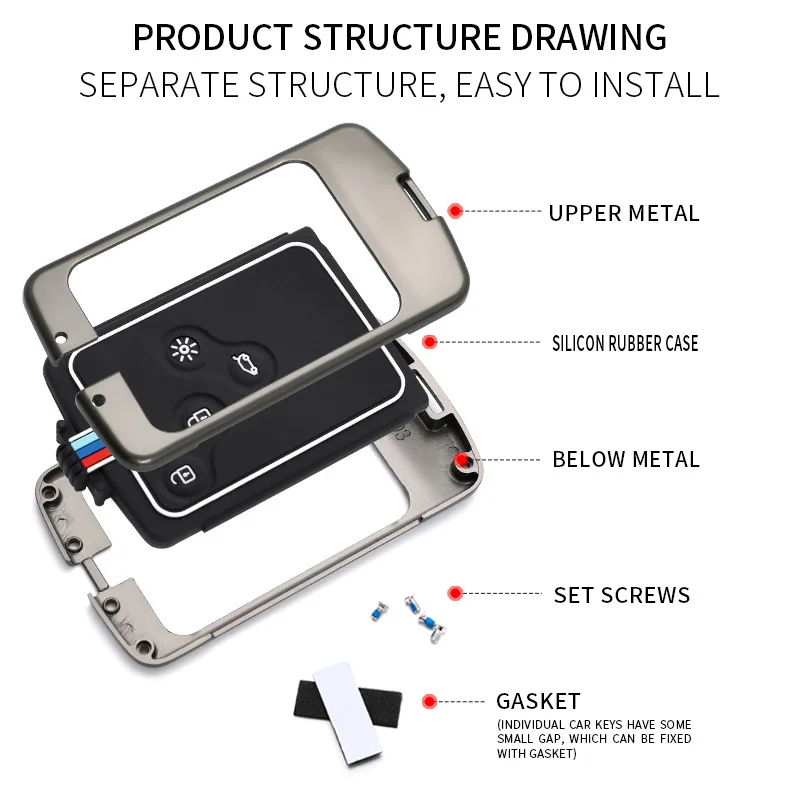 PRODUCT STRUCTURE DRAWING
SEPARATE STRUCTURE, EASY TO INSTALL

UPPER METAL

SILICON RUBBER CASE

BELOW METAL

SET SCREWS

GASKET
(INDIVIDUAL CAR KEYS HAVE SOME SMALL GAP, WHICH CAN BE FIXED WITH GASKET)