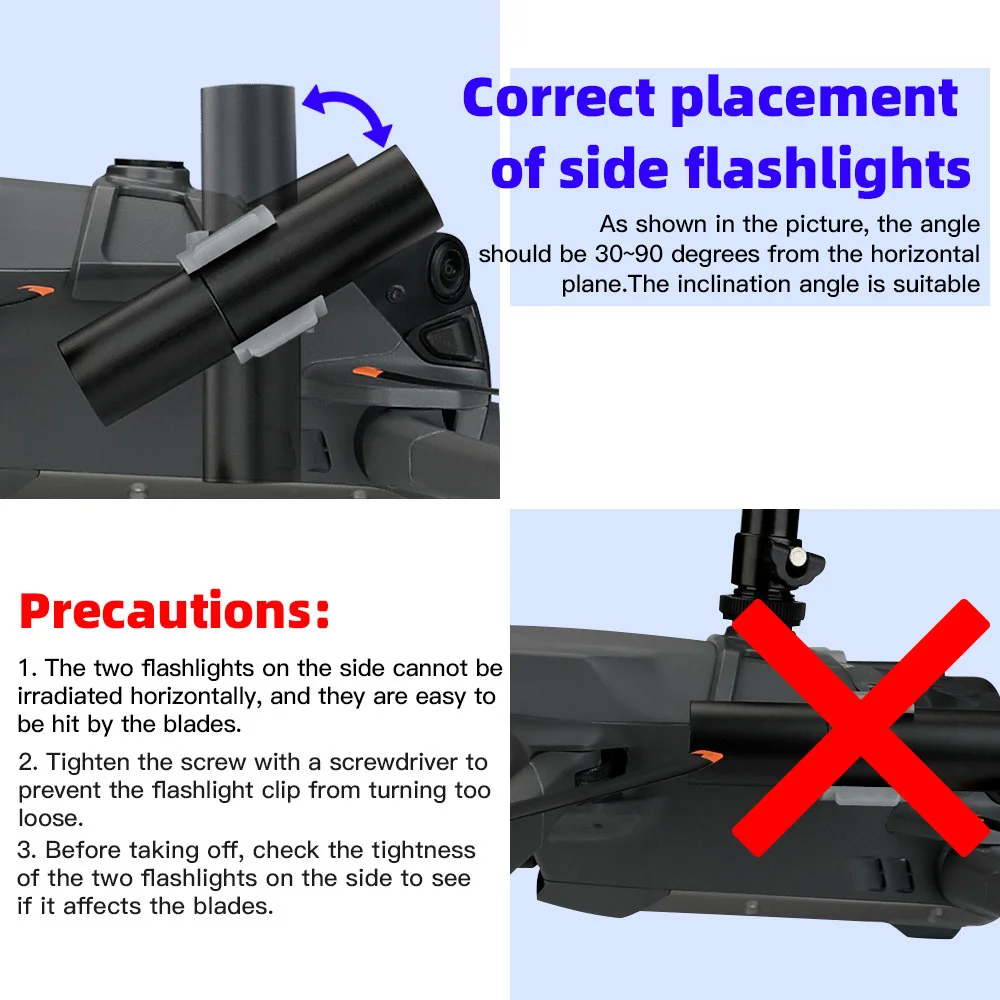 Correct placement of side flashlights

As shown in the picture, the angle should be 30~90 degrees from the horizontal plane.The inclination angle is suitable

Precautions:

1. The two flashlights on the side cannot be irradiated horizontally, and they are easy to be hit by the blades.

2. Tighten the screw with a screwdriver to prevent the flashlight clip from turning too loose.

3. Before taking off, check the tightness of the two flashlights on the side to see if it affects the blades.