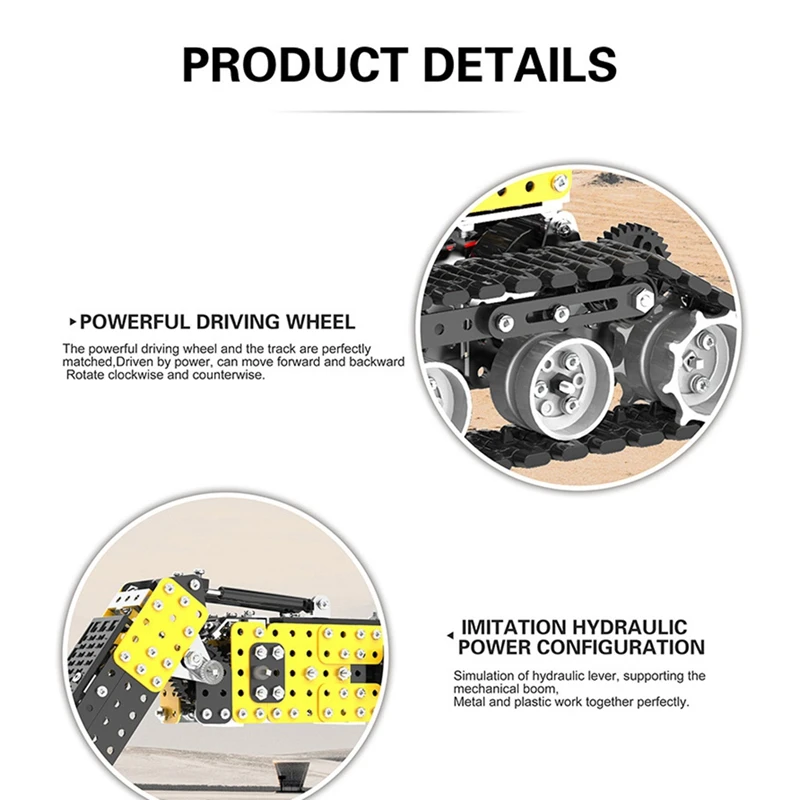 PRODUCT DETAILS

POWERFUL DRIVING WHEEL

The powerful driving wheel and the track are perfectly matched,Driven by power, can move forward and backward Rotate clockwise and counterwise.

IMITATION HYDRAULIC POWER CONFIGURATION

Simulation of hydraulic lever, supporting the mechanical boom,
Metal and plastic work together perfectly.