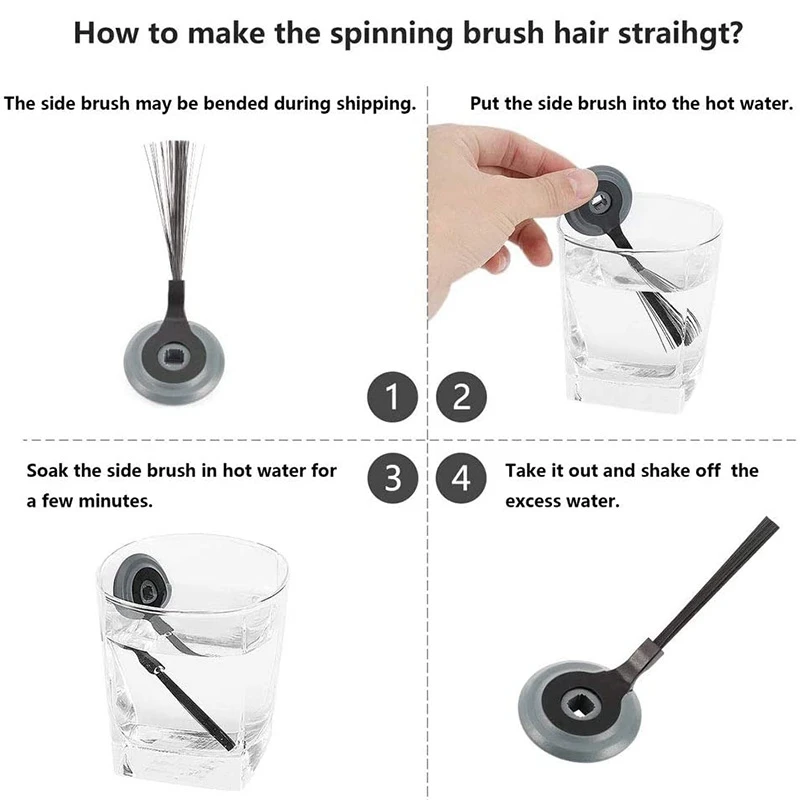 How to make the spinning brush hair straihgt?

The side brush may be bended during shipping.

Put the side brush into the hot water.

1

2

3

4

Soak the side brush in hot water for a few minutes.

Take it out and shake off the excess water.