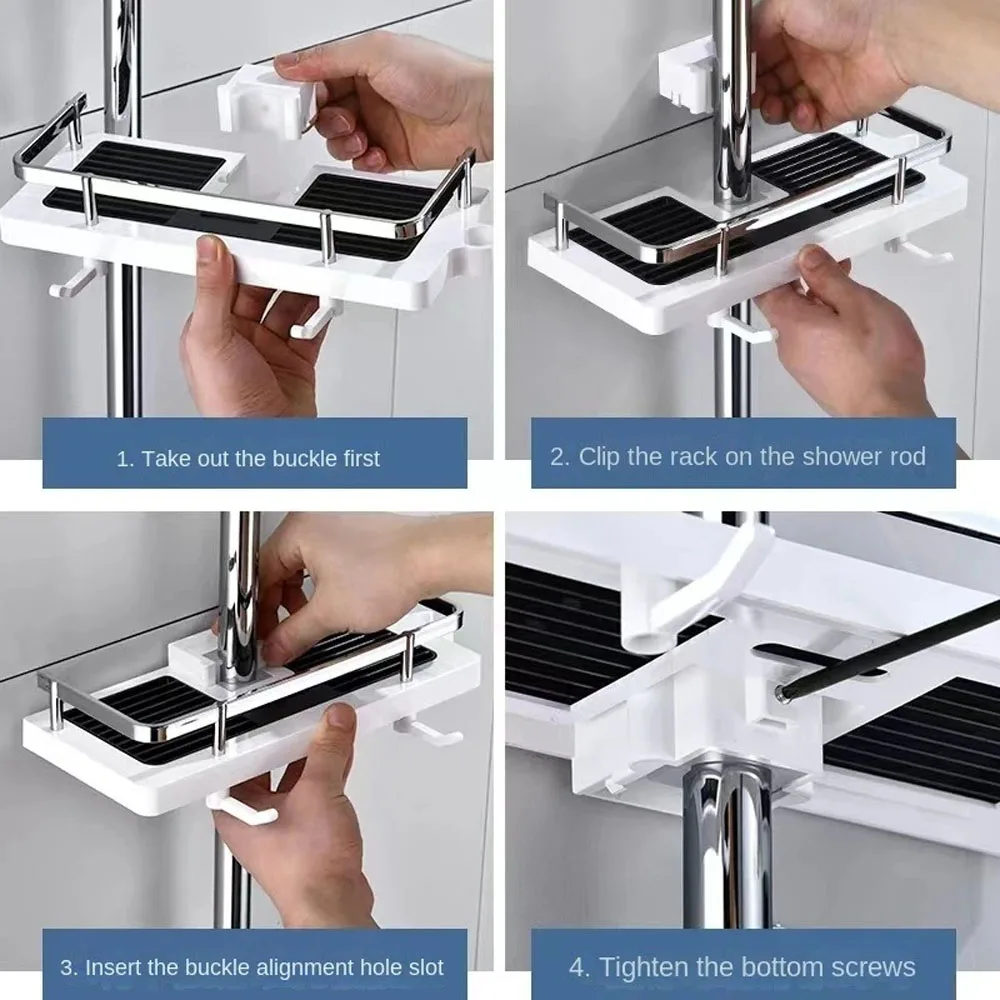 1. Take out the buckle first

2. Clip the rack on the shower rod

3. Insert the buckle alignment hole slot

4. Tighten the bottom screws