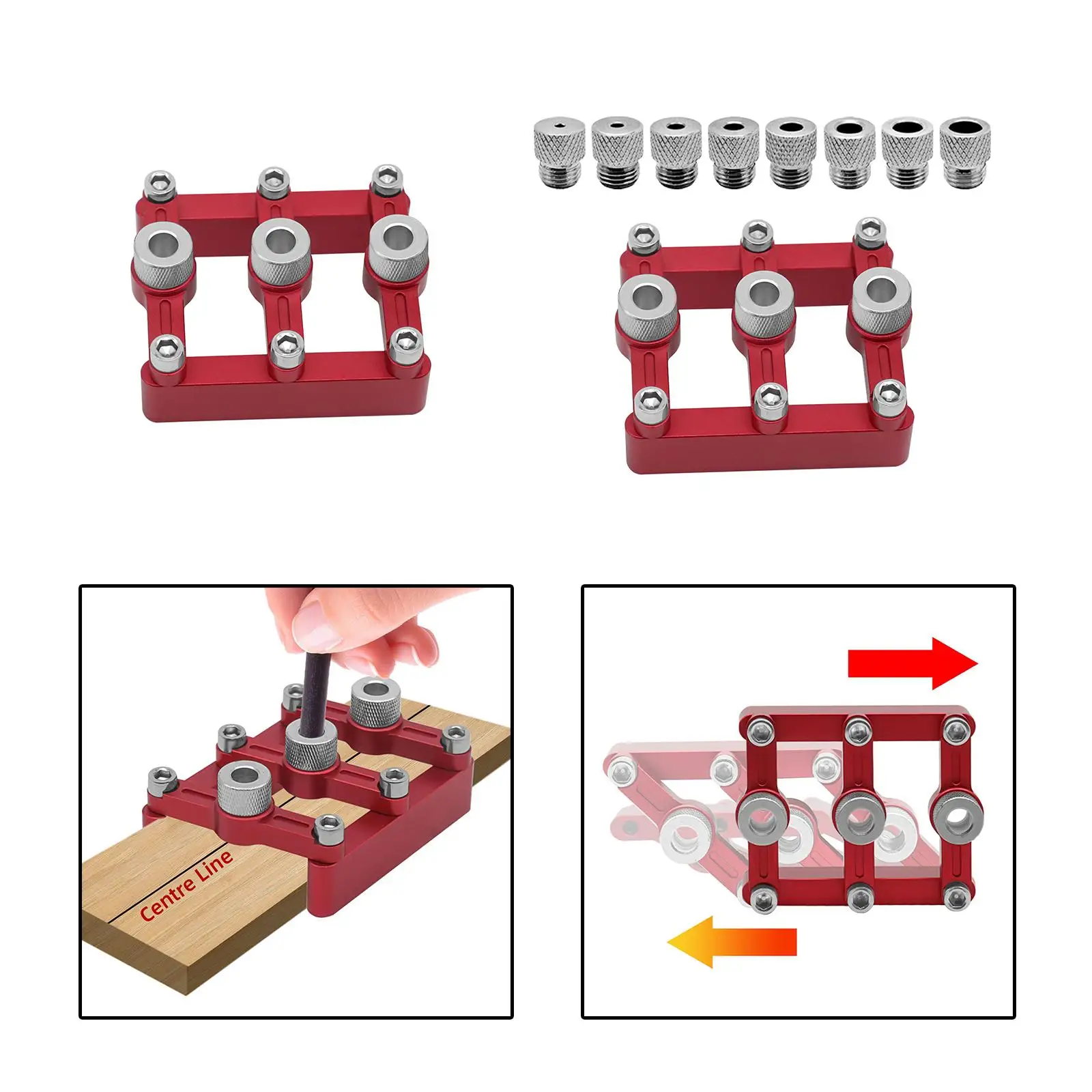 Centre Line