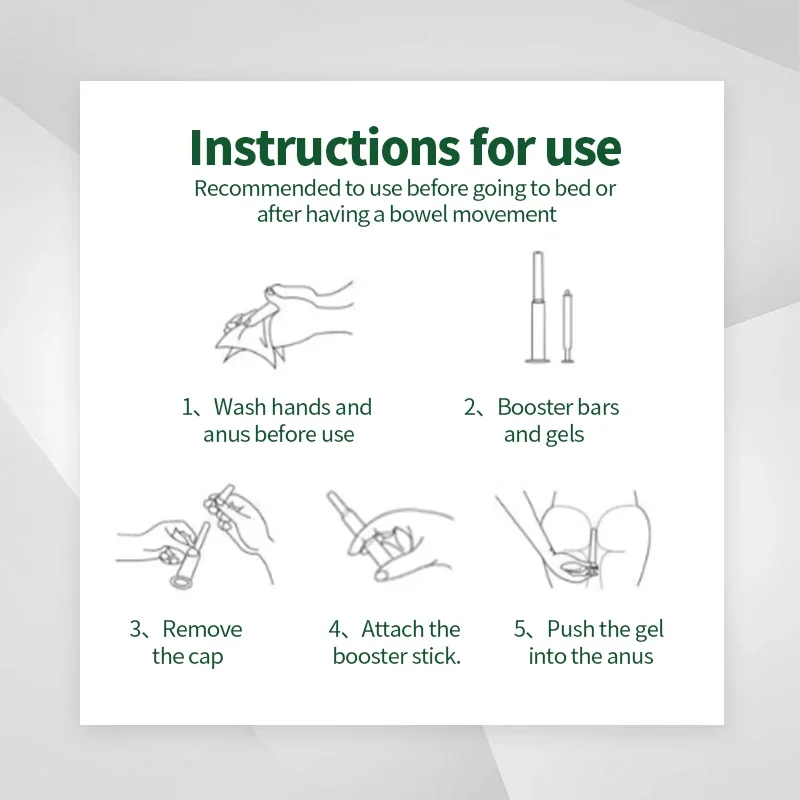 Instructions for use
Recommended to use before going to bed or after having a bowel movement

1、Wash hands and anus before use

2、Booster bars and gels

3、Remove the cap

4、Attach the booster stick.

5、Push the gel into the anus