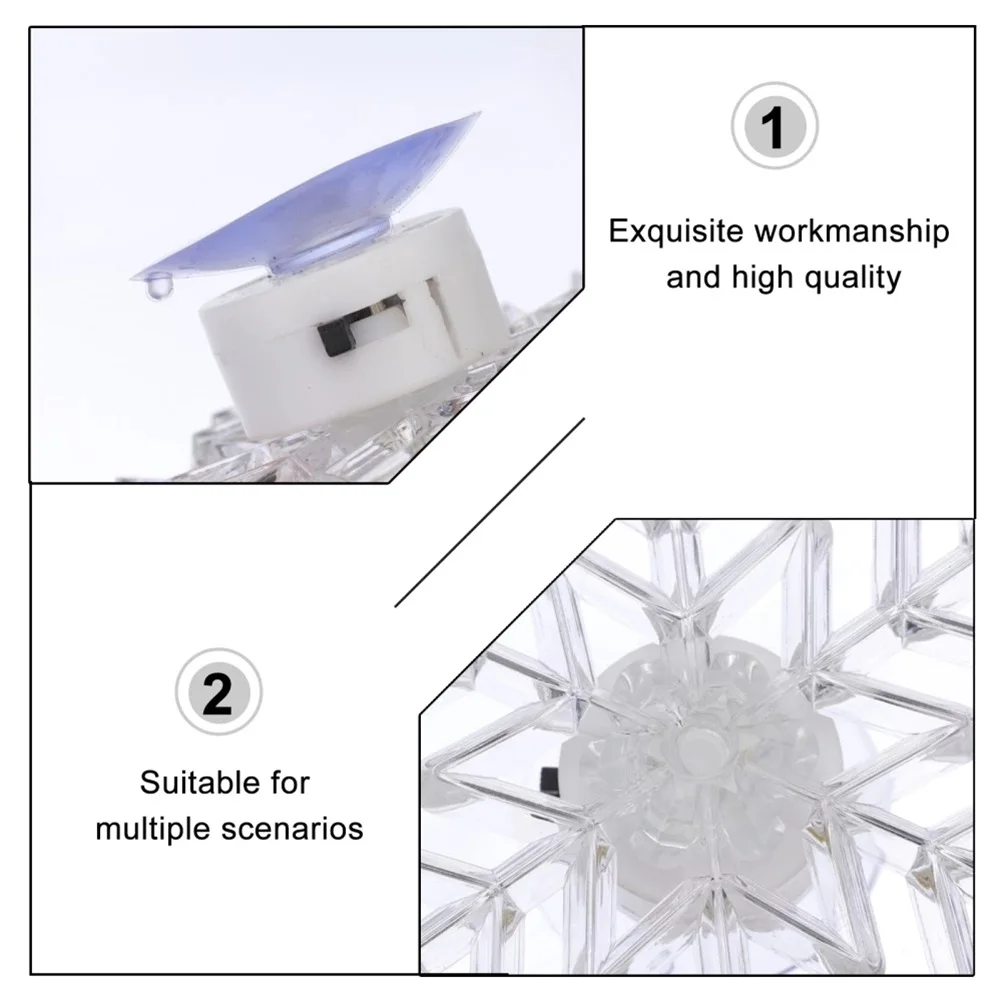 1

Exquisite workmanship and high quality

2

Suitable for multiple scenarios