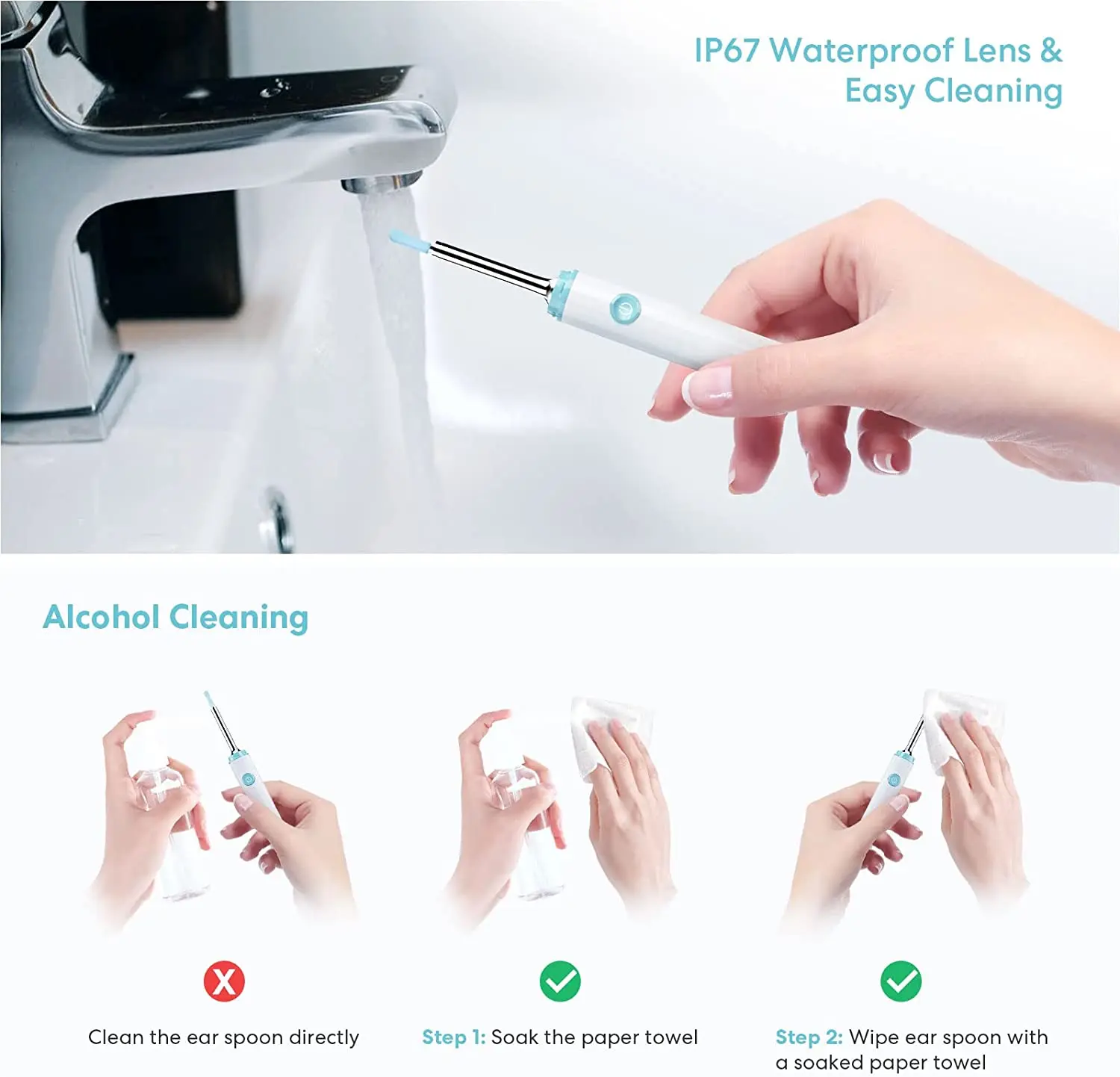 IP67 Waterproof Lens & Easy Cleaning

Alcohol Cleaning

Clean the ear spoon directly

Step 1: Soak the paper towel

Step 2: Wipe ear spoon with a soaked paper towel