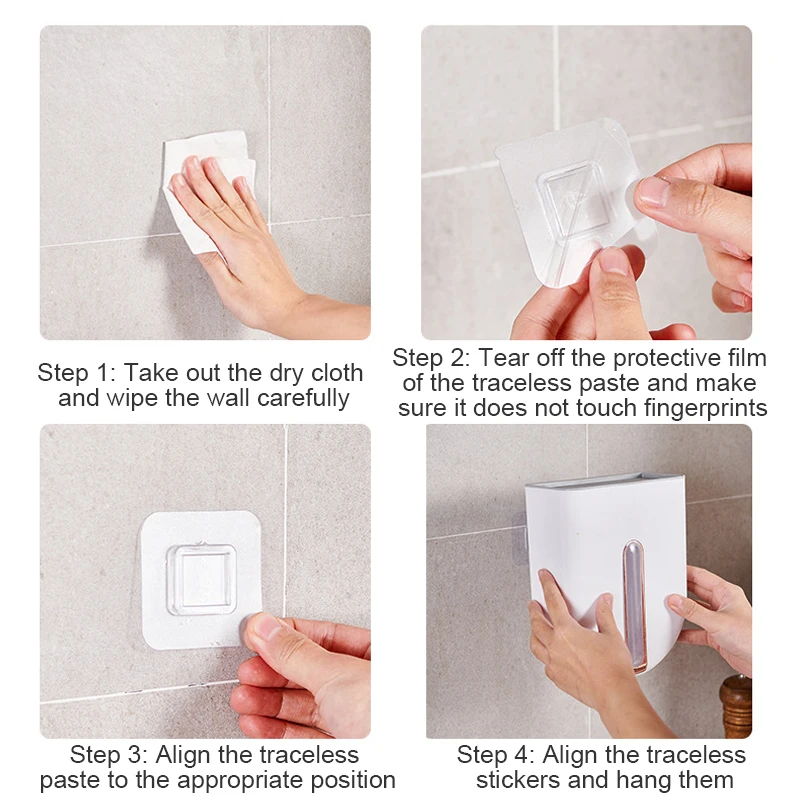 Step 1: Take out the dry cloth and wipe the wall carefully

Step 2: Tear off the protective film of the traceless paste and make sure it does not touch fingerprints

Step 3: Align the traceless paste to the appropriate position

Step 4: Align the traceless stickers and hang them