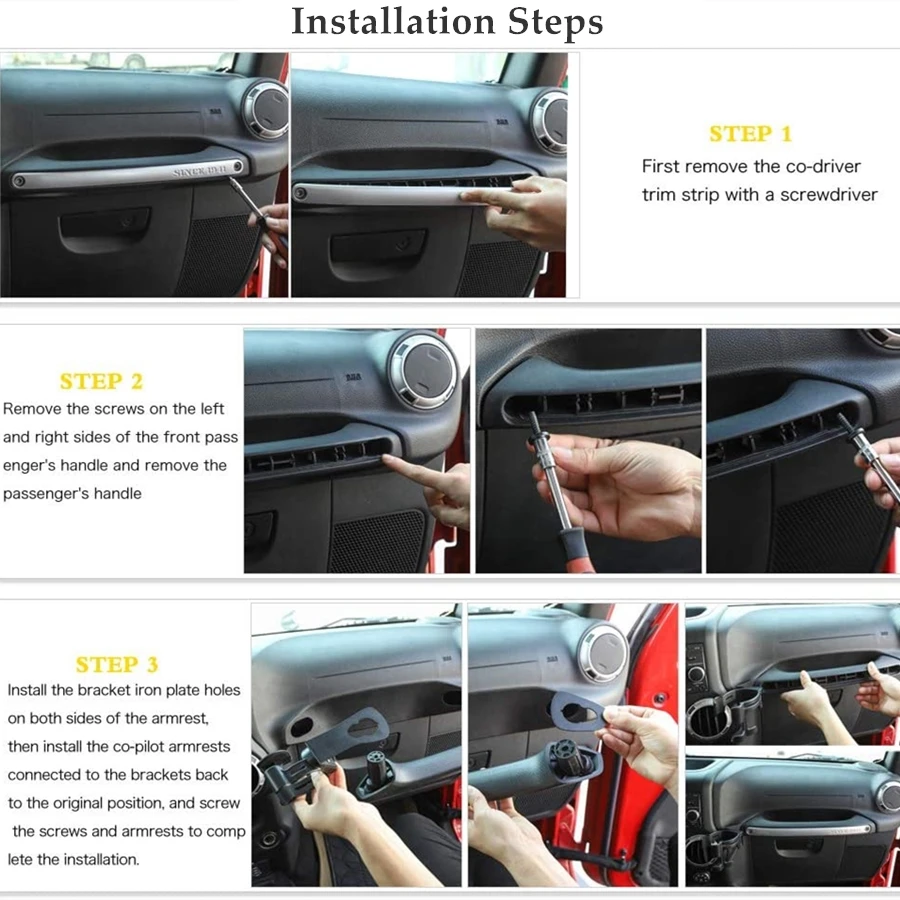 Installation Steps

SINCE 1941

STEP 1
First remove the co-driver trim strip with a screwdriver

STEP 2
Remove the screws on the left and right sides of the front pass enger's handle and remove the passenger's handle

STEP 3
Install the bracket iron plate holes on both sides of the armrest, then install the co-pilot armrests connected to the brackets back to the original position, and screw the screws and armrests to comp lete the installation.