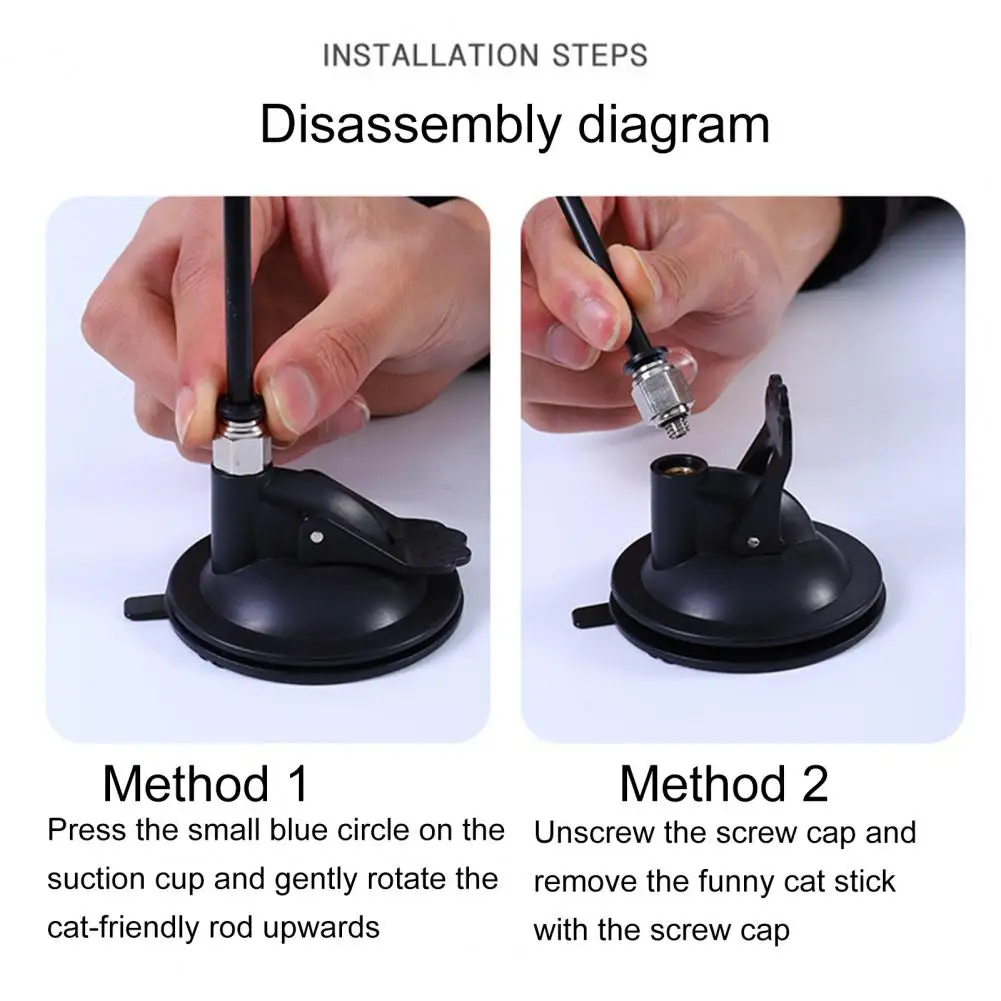 INSTALLATION STEPS

Disassembly diagram

Method 1

Press the small blue circle on the suction cup and gently rotate the cat-friendly rod upwards

Method 2

Unscrew the screw cap and remove the funny cat stick with the screw cap