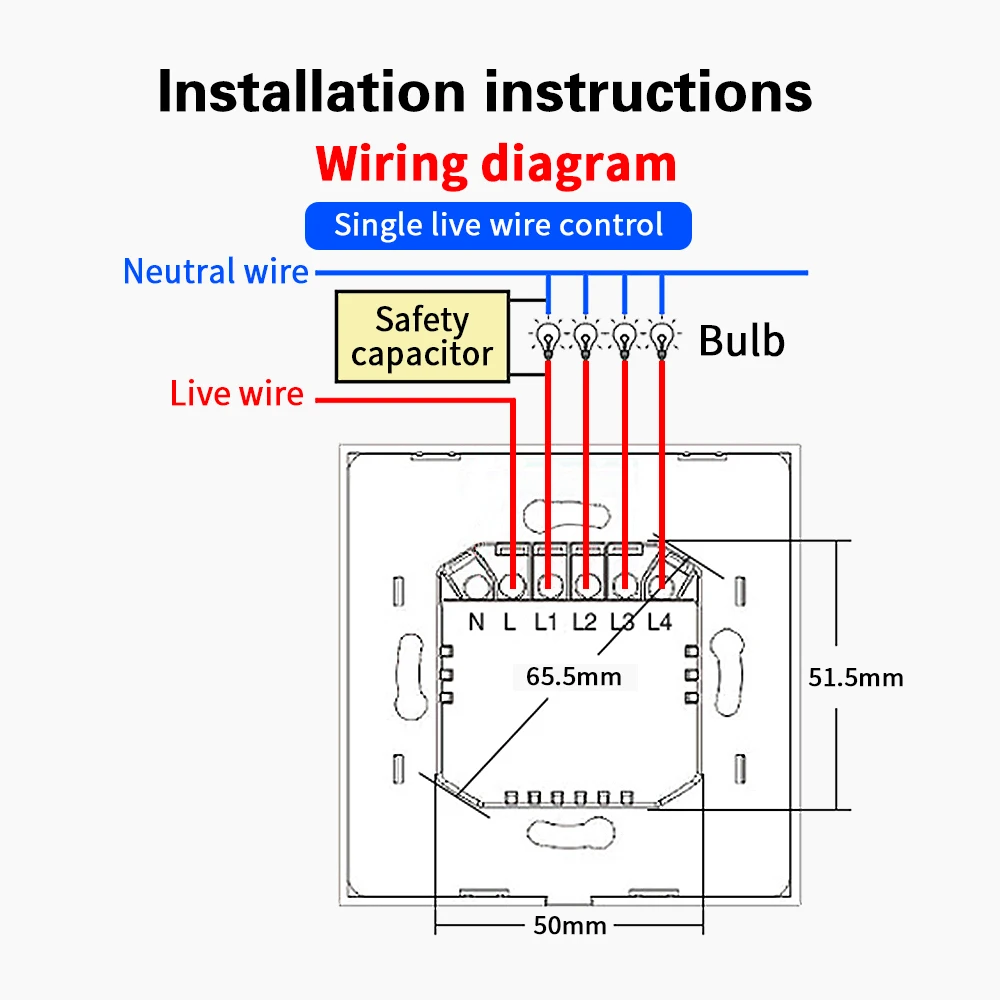 Installation instructions

Wiring diagram

Single live wire control

Neutral wire

Safety capacitor

Bulb

Live wire

N L L1 L2 L3 L4

65.5mm

51.5mm

50mm