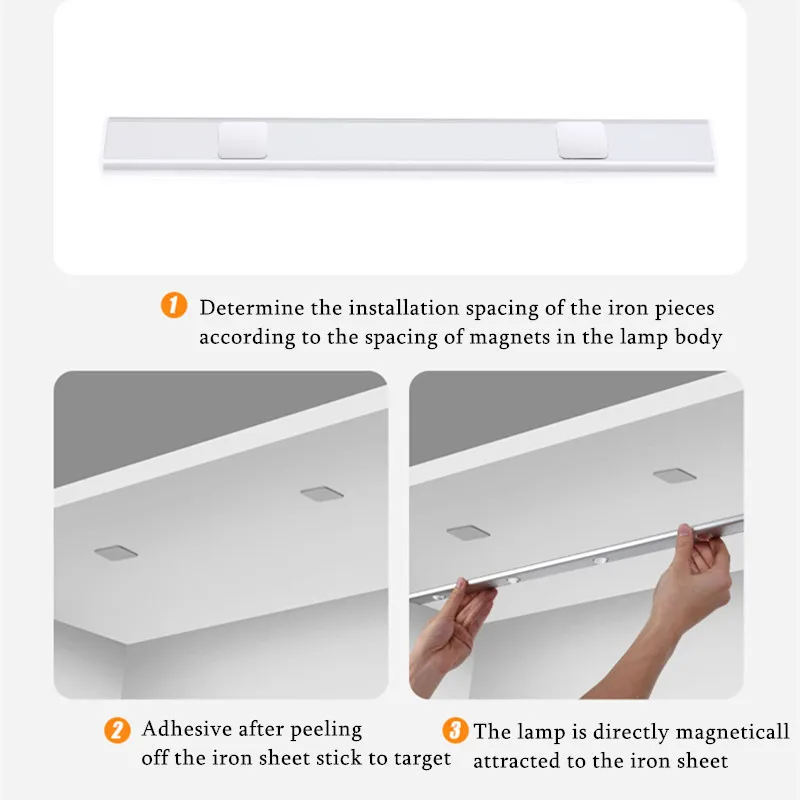 1 Determine the installation spacing of the iron pieces according to the spacing of magnets in the lamp body

2 Adhesive after peeling off the iron sheet stick to target

3 The lamp is directly magneticall attracted to the iron sheet