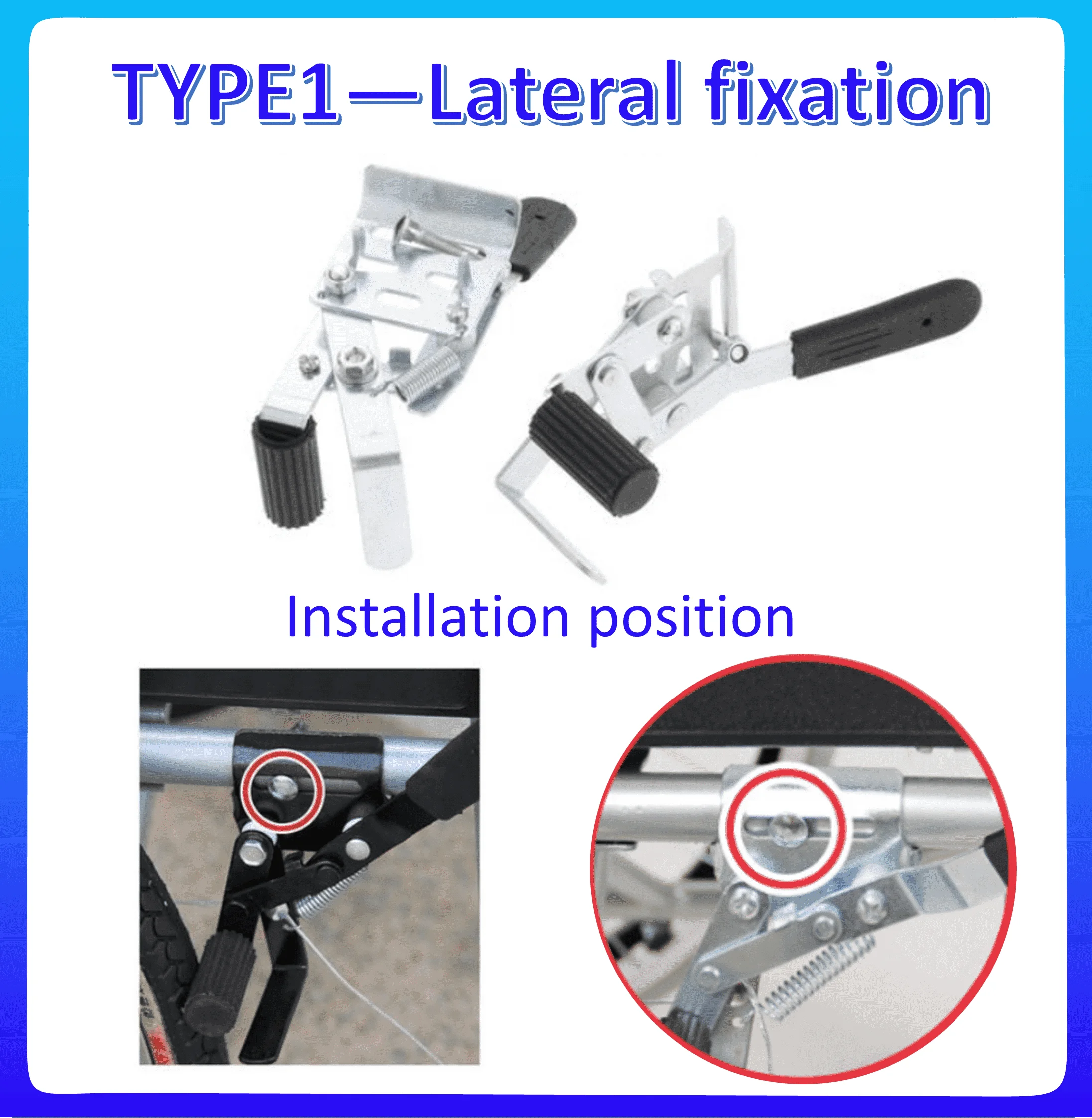 TYPE1—Lateral fixation

Installation position