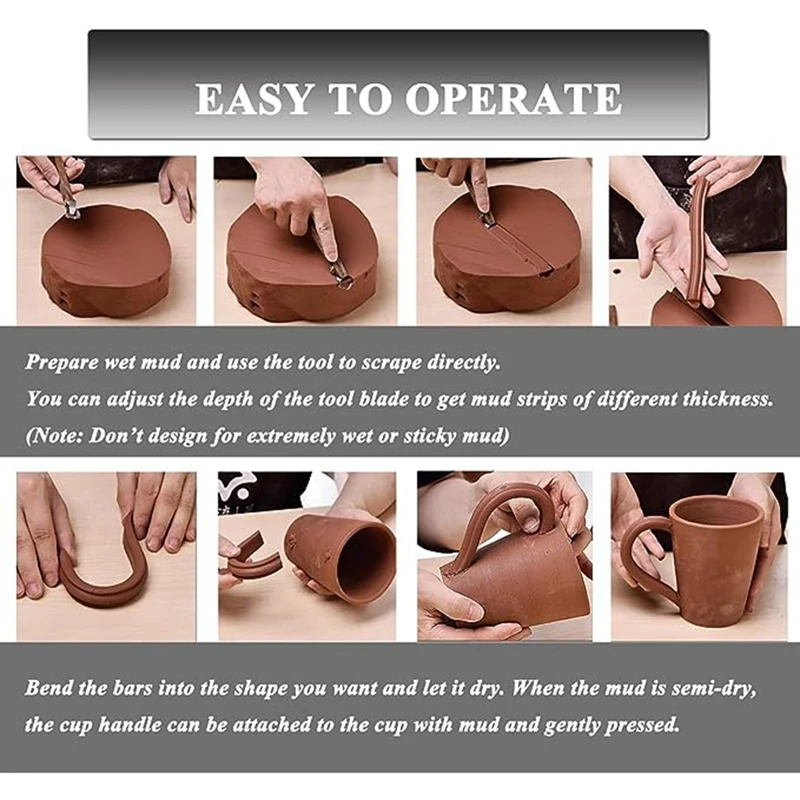 EASY TO OPERATE

Prepare wet mud and use the tool to scrape directly.
You can adjust the depth of the tool blade to get mud strips of different thickness.
(Note: Don't design for extremely wet or sticky mud)

Bend the bars into the shape you want and let it dry. When the mud is semi-dry, the cup handle can be attached to the cup with mud and gently pressed.