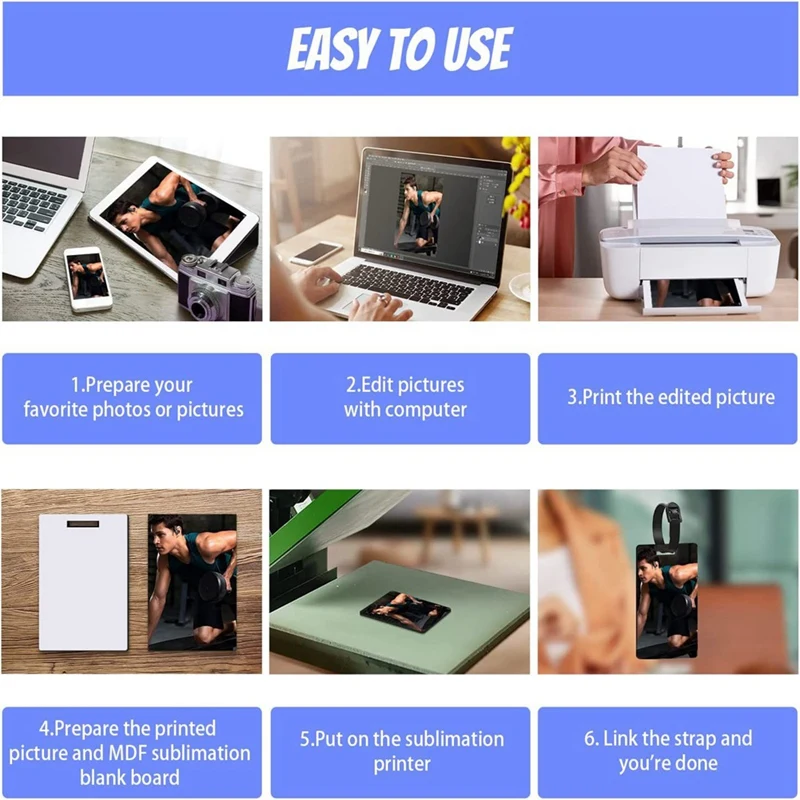 EASY TO USE

1.Prepare your favorite photos or pictures

2.Edit pictures with computer

3.Print the edited picture

4.Prepare the printed picture and MDF sublimation blank board

5.Put on the sublimation printer

6. Link the strap and you're done