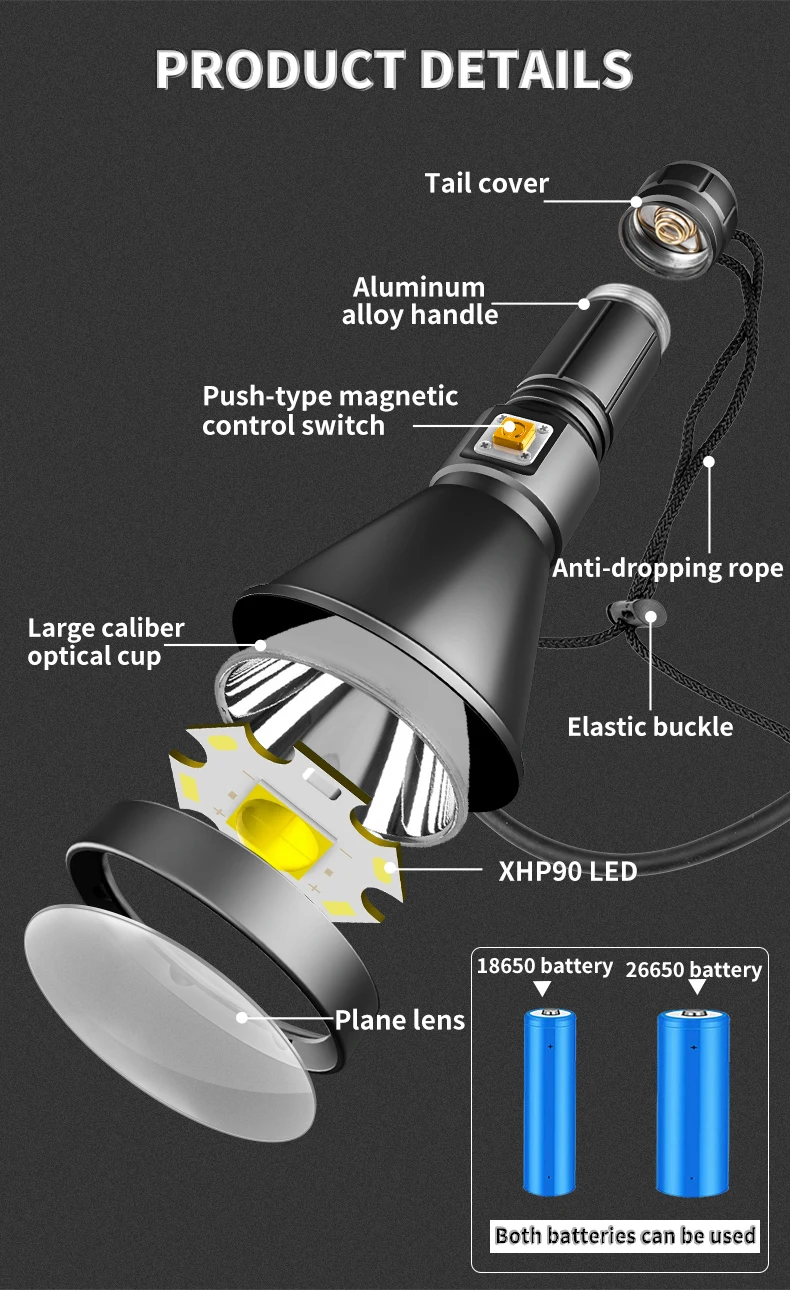 PRODUCT DETAILS

Tail cover

Aluminum alloy handle

Push-type magnetic control switch

Anti-dropping rope

Large caliber optical cup

Elastic buckle

XHP90 LED

Plane lens

18650 battery

26650 battery

Both batteries can be used