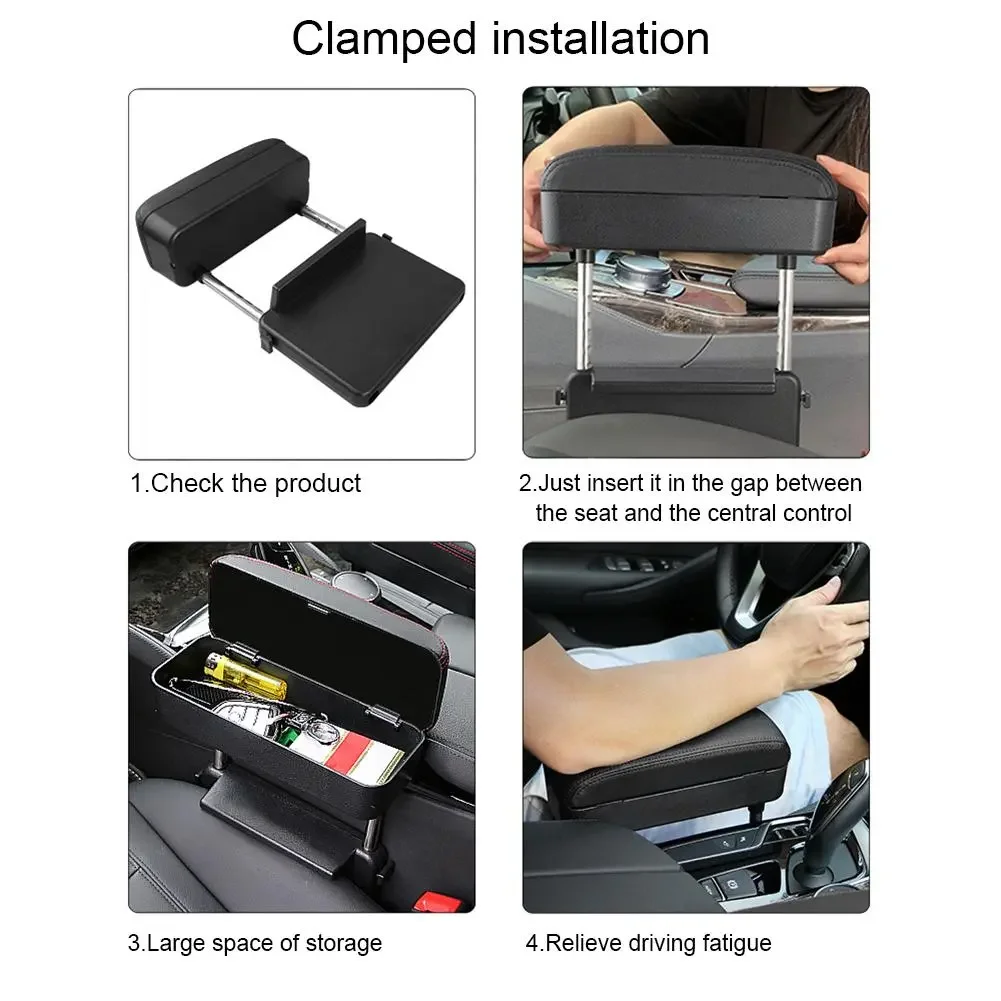 Clamped installation

1.Check the product

2.Just insert it in the gap between the seat and the central control

3.Large space of storage

4.Relieve driving fatigue