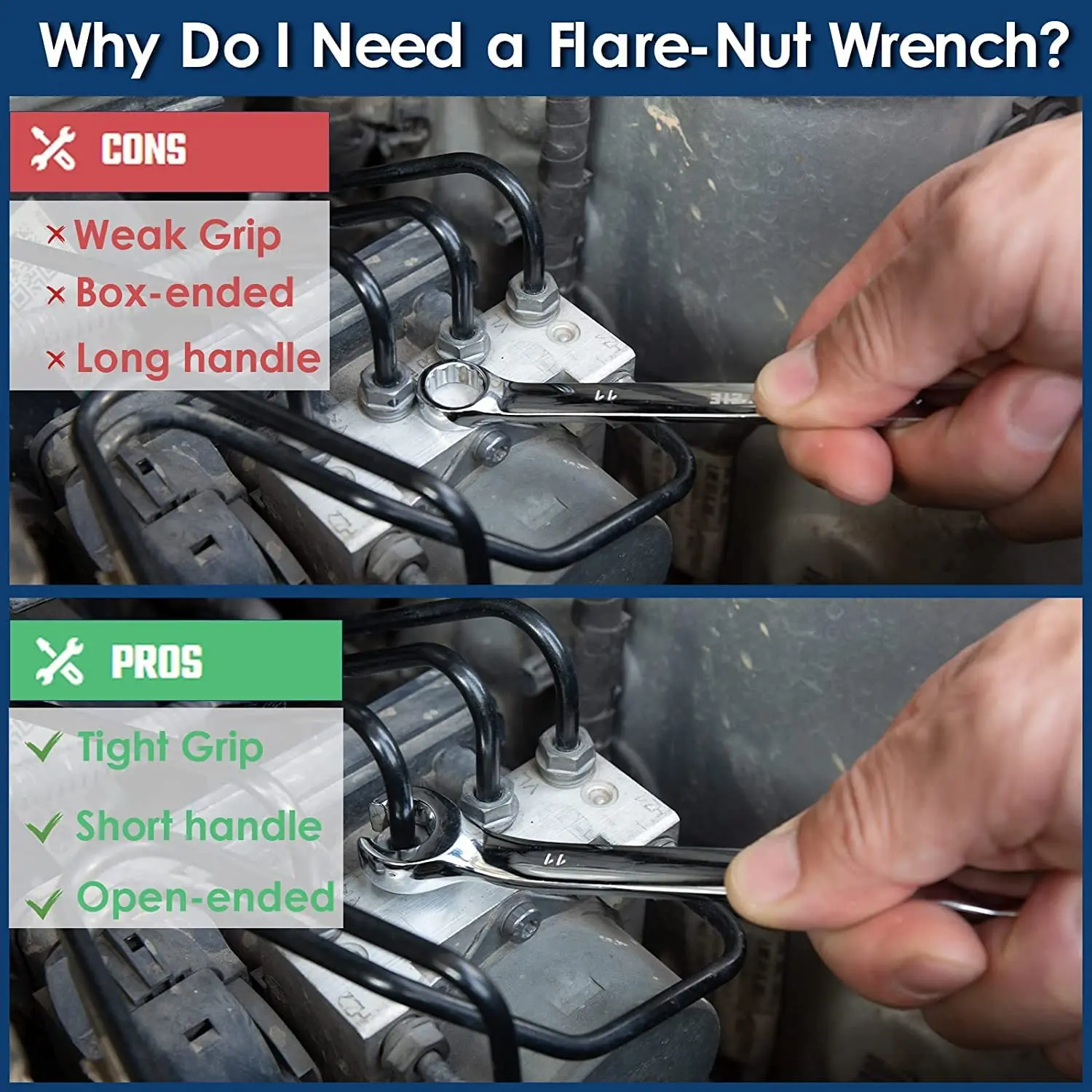 Why Do I Need a Flare-Nut Wrench?

CONS

× Weak Grip
× Box-ended
× Long handle

11

PROS

✓ Tight Grip
✓ Short handle
✓ Open-ended

11