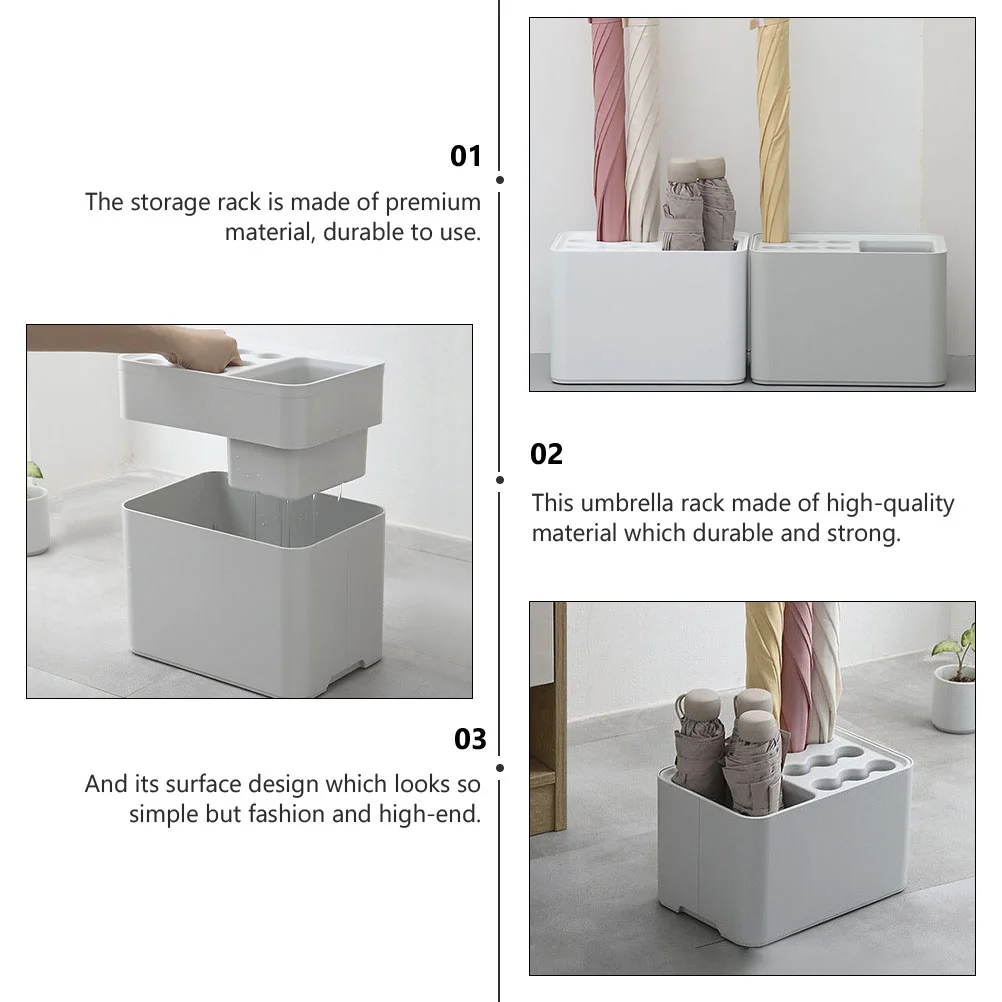 01

The storage rack is made of premium material, durable to use.

02

This umbrella rack made of high-quality material which durable and strong.

03

And its surface design which looks so simple but fashion and high-end.