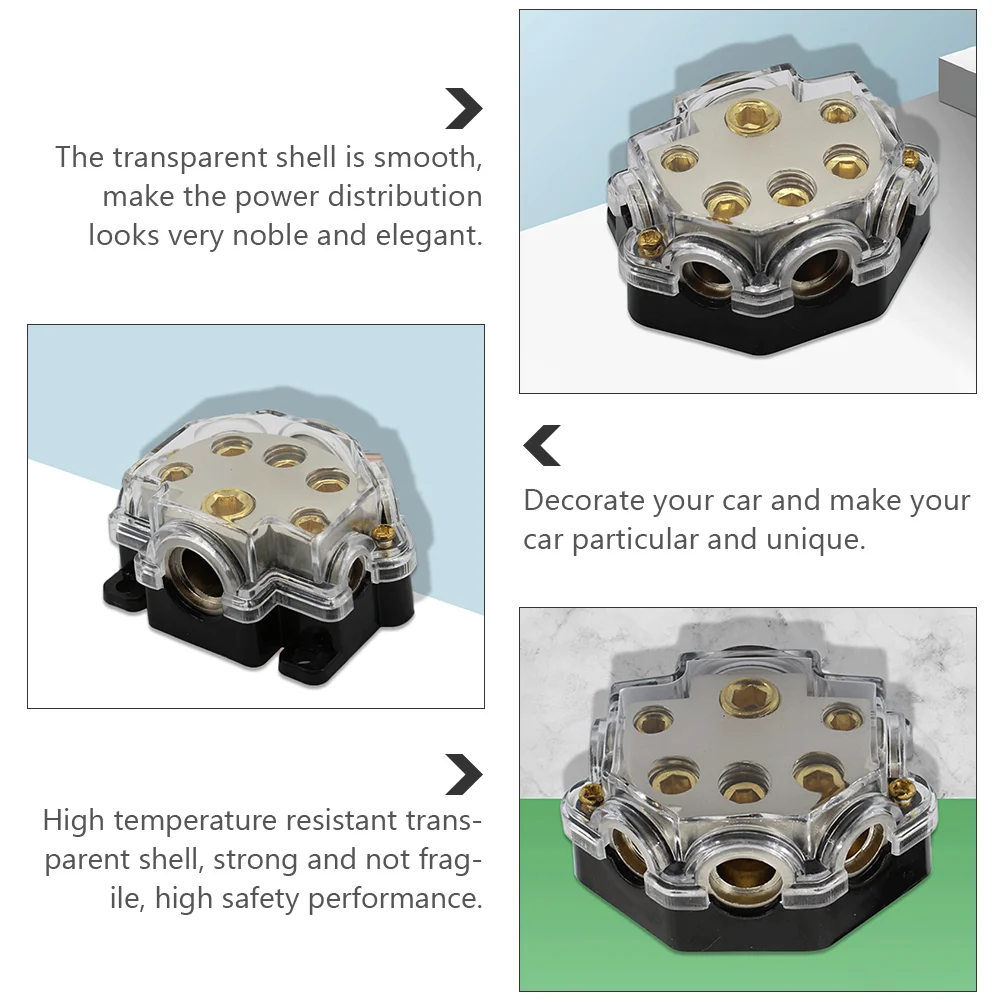 The transparent shell is smooth, make the power distribution looks very noble and elegant.

Decorate your car and make your car particular and unique.

High temperature resistant transparent shell, strong and not fragile, high safety performance.