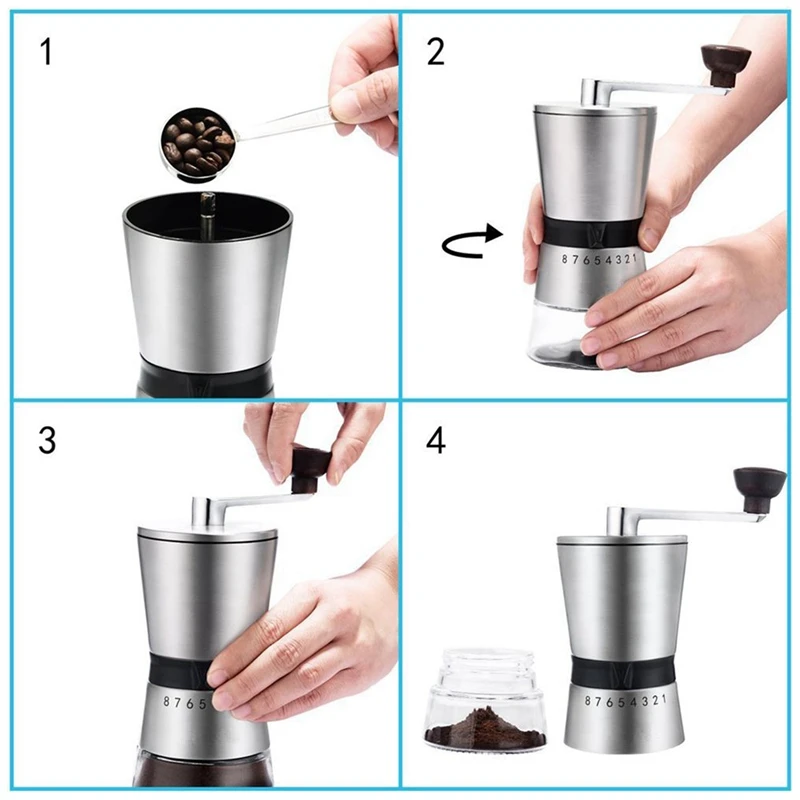 1

2

8 7 6 5 4 3 2 1

3

8 7 6 5

4

8 7 6 5 4 3 2 1