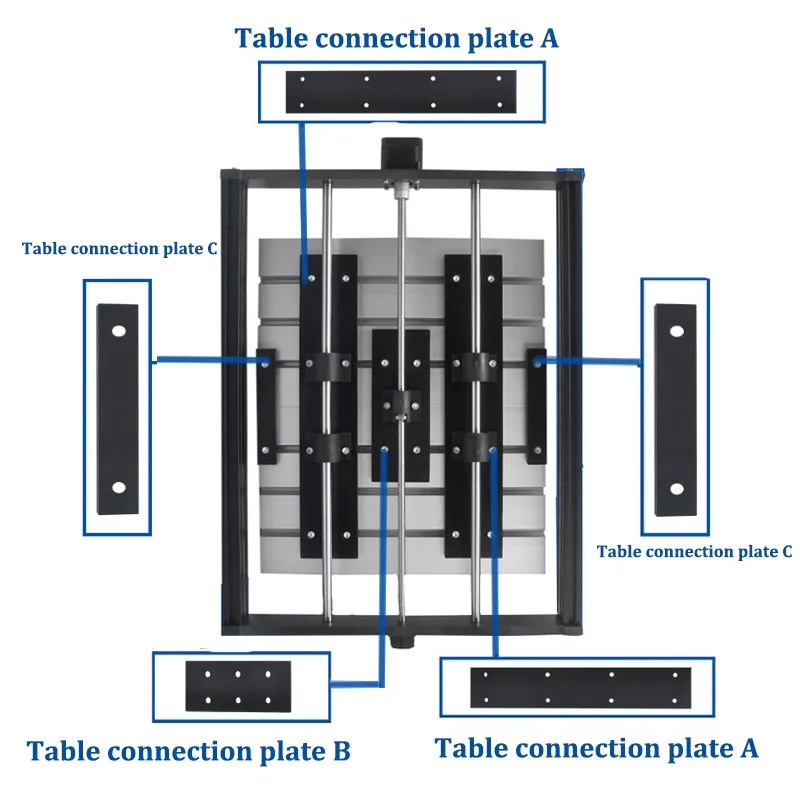 Table connection plate A

Table connection plate C

Table connection plate C

Table connection plate B

Table connection plate A