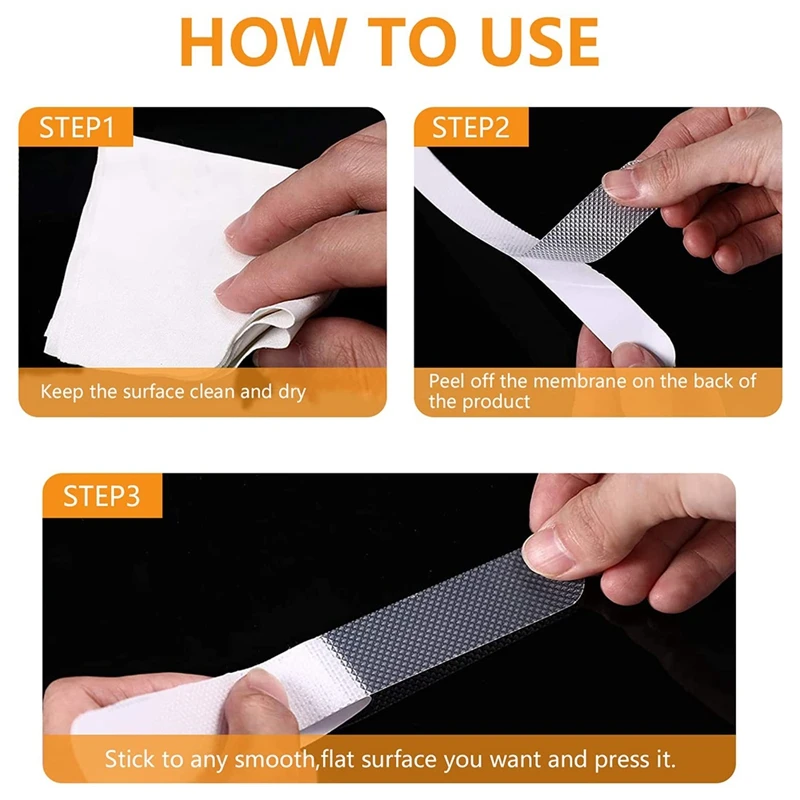 HOW TO USE

STEP1

Keep the surface clean and dry

STEP2

Peel off the membrane on the back of the product

STEP3

Stick to any smooth,flat surface you want and press it.