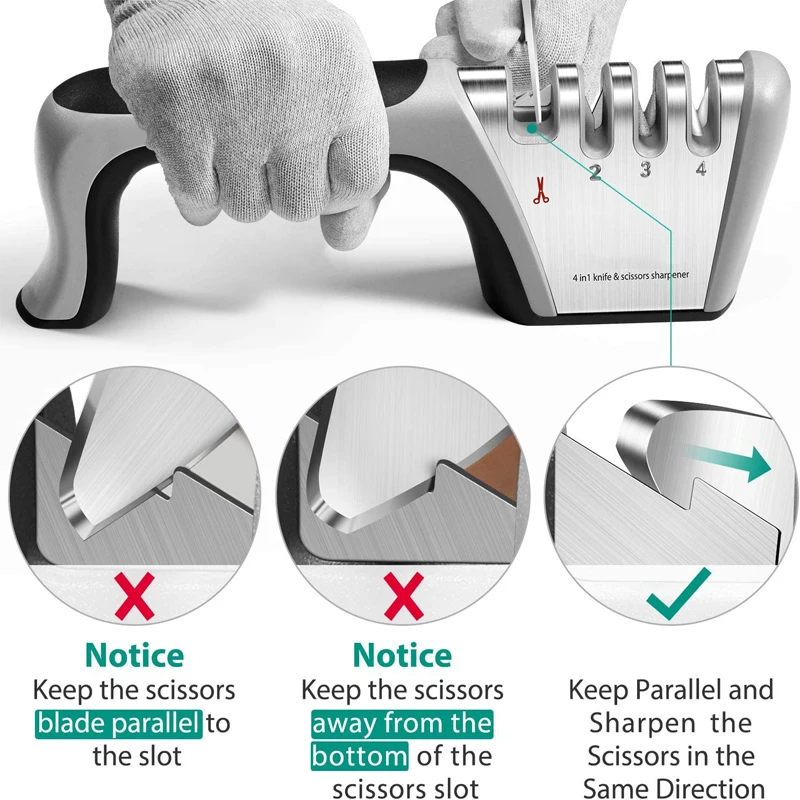 2 3 4

4 in1 knife & scissors sharpener

Notice
Keep the scissors blade parallel to the slot

Notice
Keep the scissors away from the bottom of the scissors slot

Keep Parallel and Sharpen the Scissors in the Same Direction