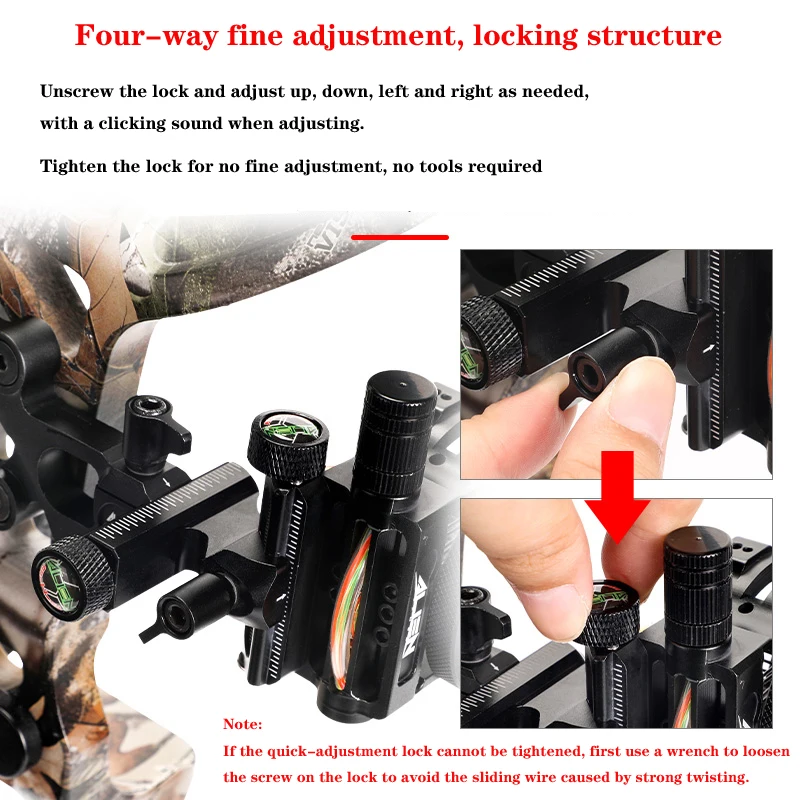 Four-way fine adjustment, locking structure

Unscrew the lock and adjust up, down, left and right as needed, with a clicking sound when adjusting.

Tighten the lock for no fine adjustment, no tools required

Note:
If the quick-adjustment lock cannot be tightened, first use a wrench to loosen the screw on the lock to avoid the sliding wire caused by strong twisting.