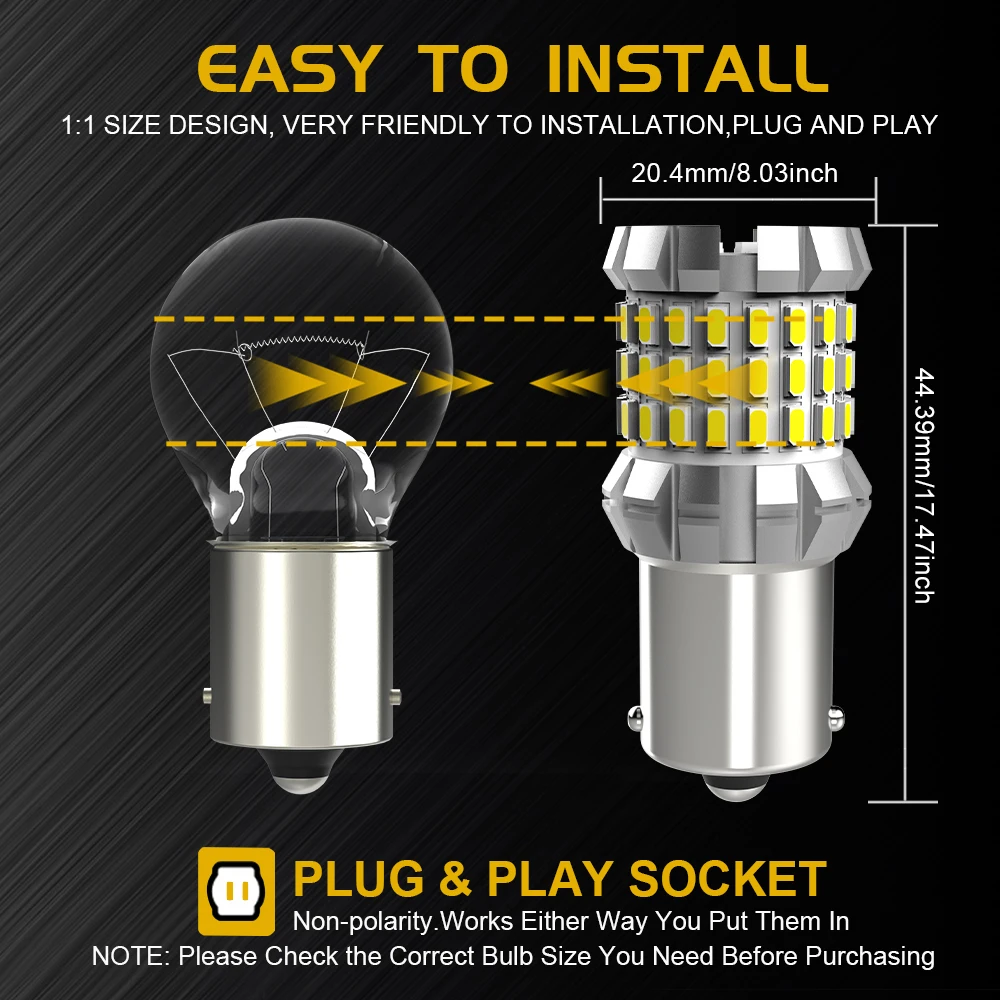 EASY TO INSTALL
1:1 SIZE DESIGN, VERY FRIENDLY TO INSTALLATION,PLUG AND PLAY

20.4mm/8.03inch

44.39mm/17.47inch

PLUG & PLAY SOCKET
Non-polarity.Works Either Way You Put Them In
NOTE: Please Check the Correct Bulb Size You Need Before Purchasing