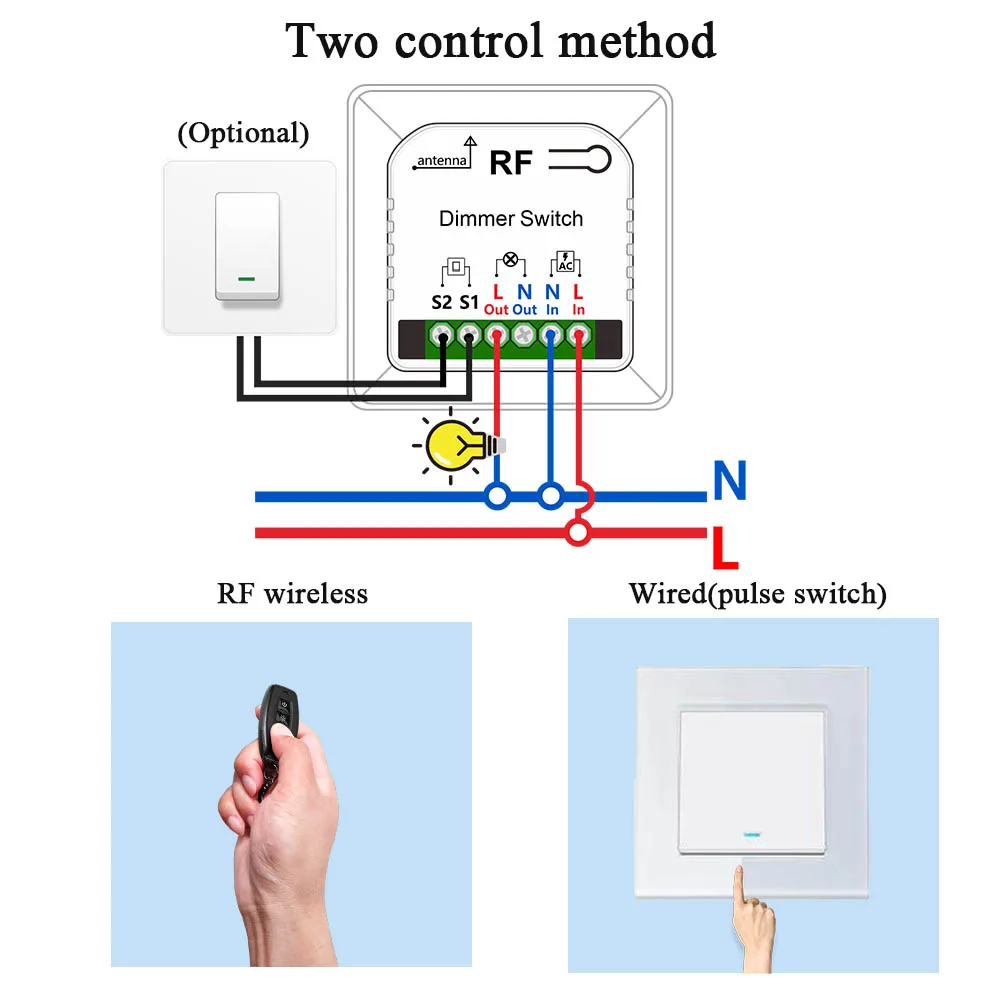 Two control method

(Optional)

antenna

RF

Dimmer Switch

AC

S2 S1 L Out N Out N In L In

N

L

RF wireless

Wired(pulse switch)