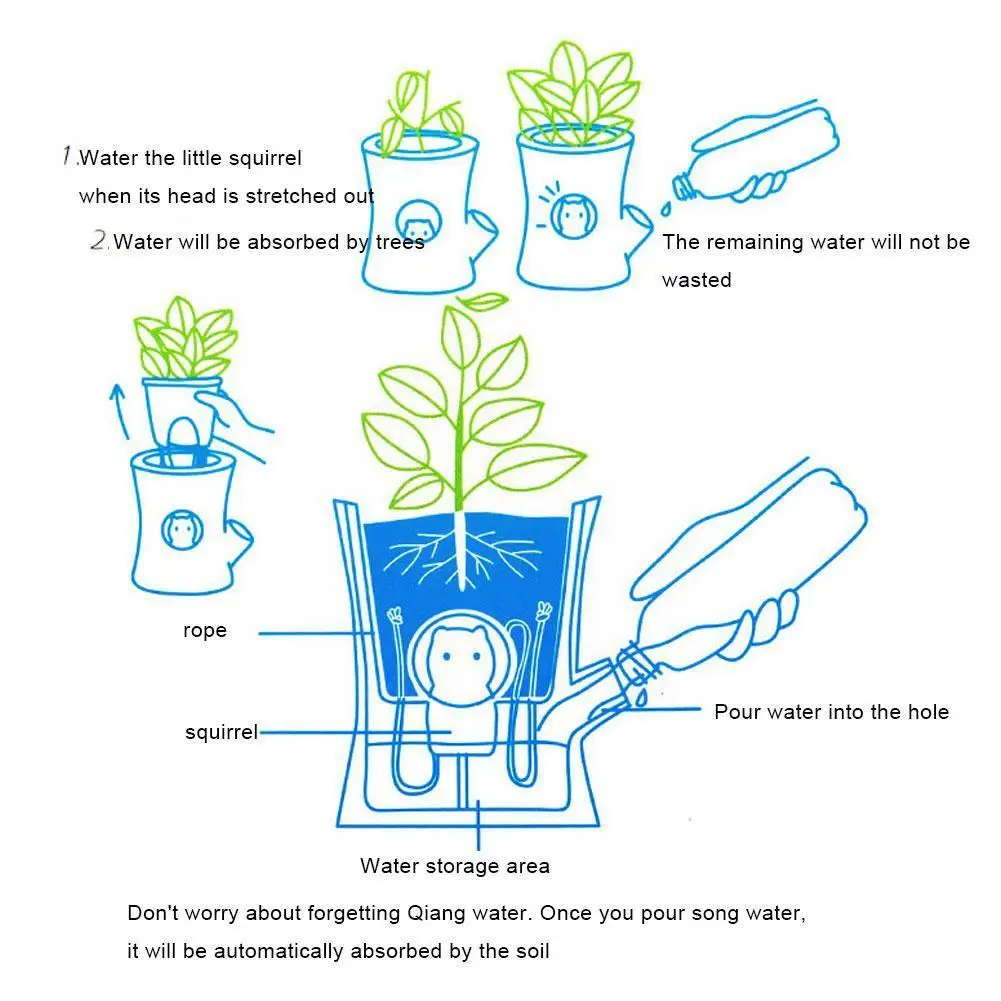 1.Water the little squirrel when its head is stretched out

2.Water will be absorbed by trees

The remaining water will not be wasted

rope

squirrel

Pour water into the hole

Water storage area

Don't worry about forgetting Qiang water. Once you pour song water, it will be automatically absorbed by the soil