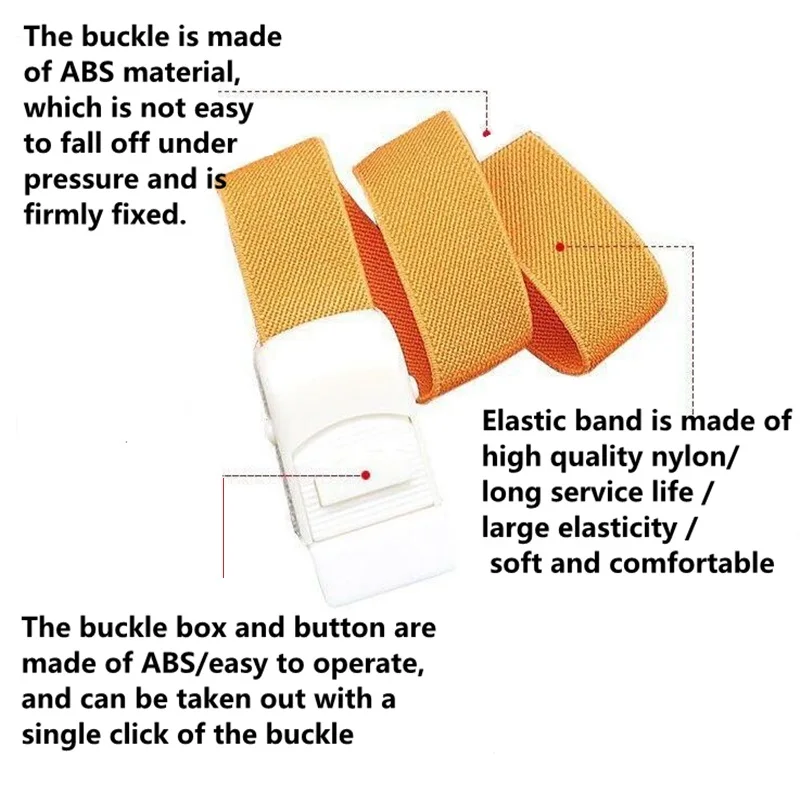 The buckle is made of ABS material, which is not easy to fall off under pressure and is firmly fixed.

Elastic band is made of high quality nylon/ long service life / large elasticity / soft and comfortable

The buckle box and button are made of ABS/easy to operate, and can be taken out with a single click of the buckle