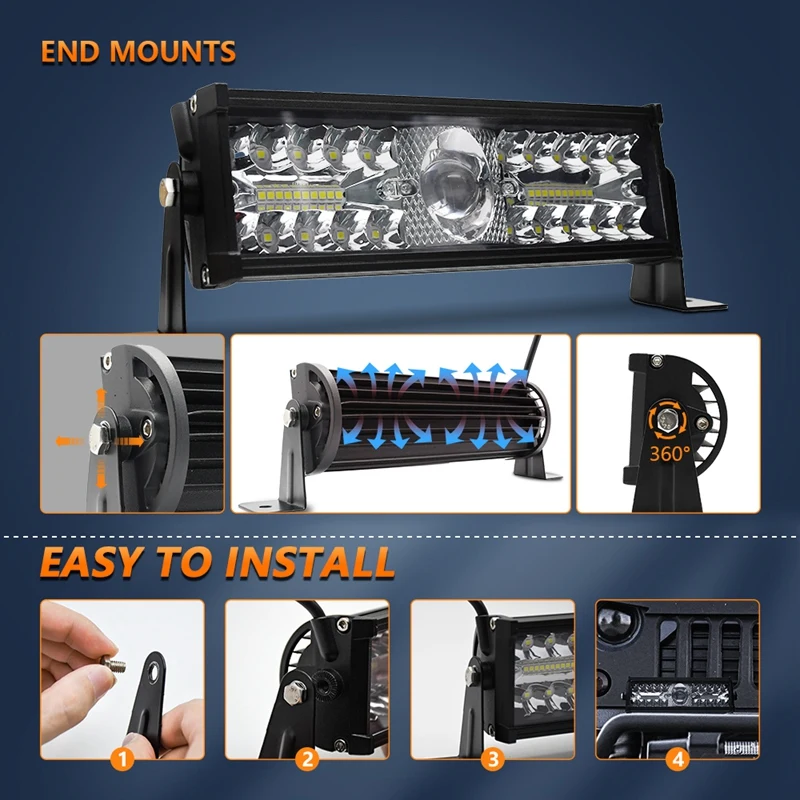 END MOUNTS

360°

EASY TO INSTALL

1

2

3

4