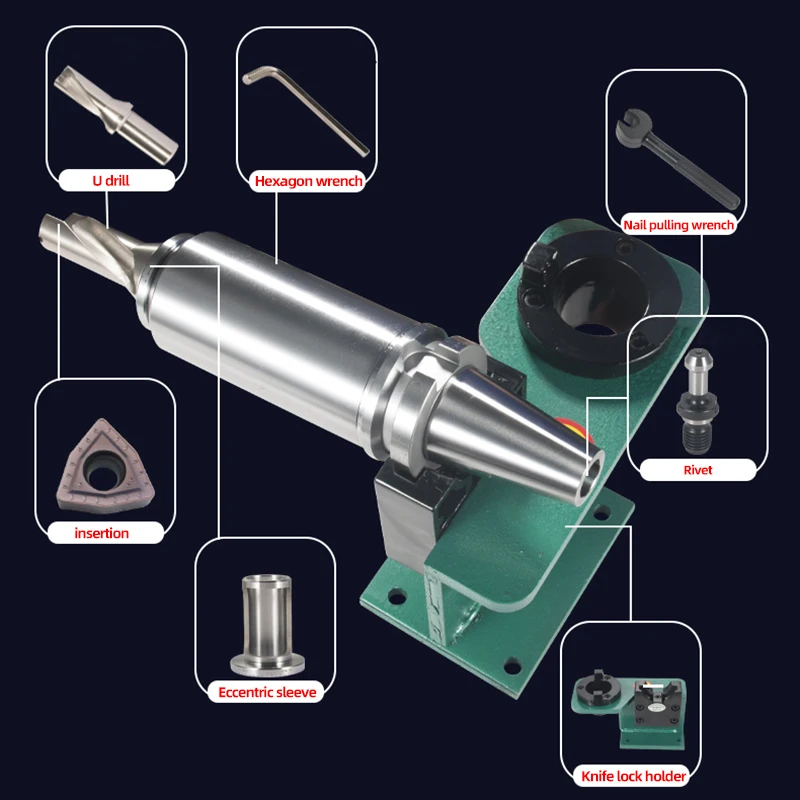 U drill

Hexagon wrench

Nail pulling wrench

Rivet

insertion

Eccentric sleeve

Knife lock holder