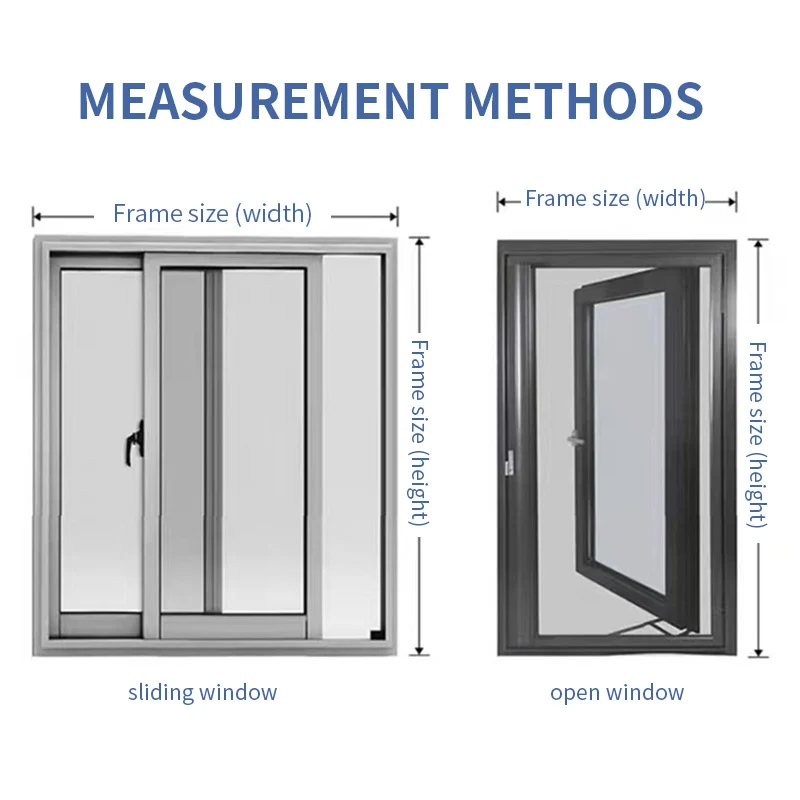 MEASUREMENT METHODS

Frame size (width)

Frame size (height)

sliding window

Frame size (width)

Frame size (height)

open window