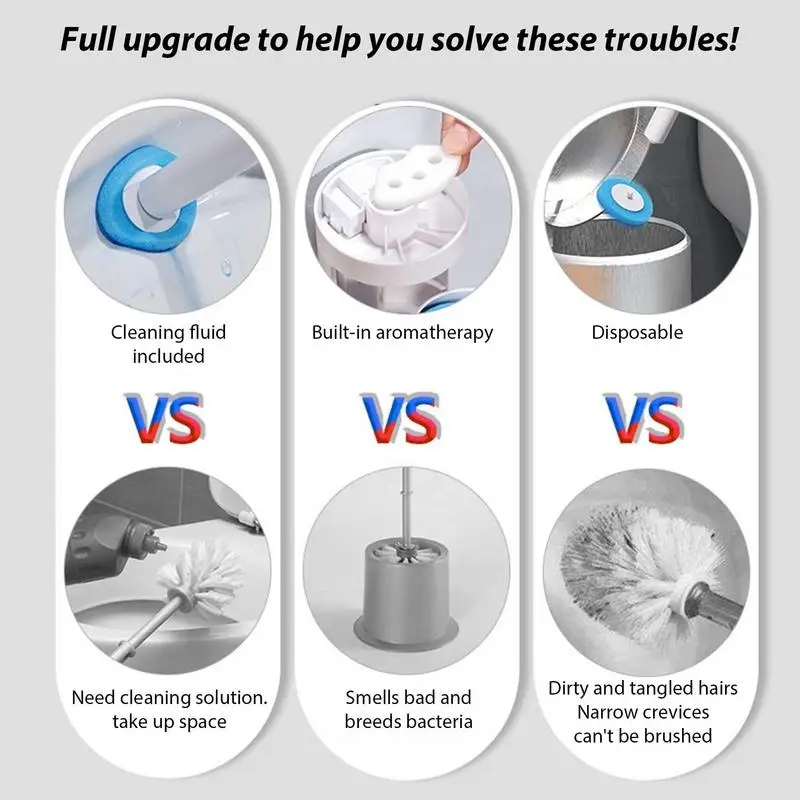 Full upgrade to help you solve these troubles!

Cleaning fluid included

VS

Need cleaning solution. take up space

Built-in aromatherapy

VS

Smells bad and breeds bacteria

Disposable

VS

Dirty and tangled hairs
Narrow crevices can't be brushed