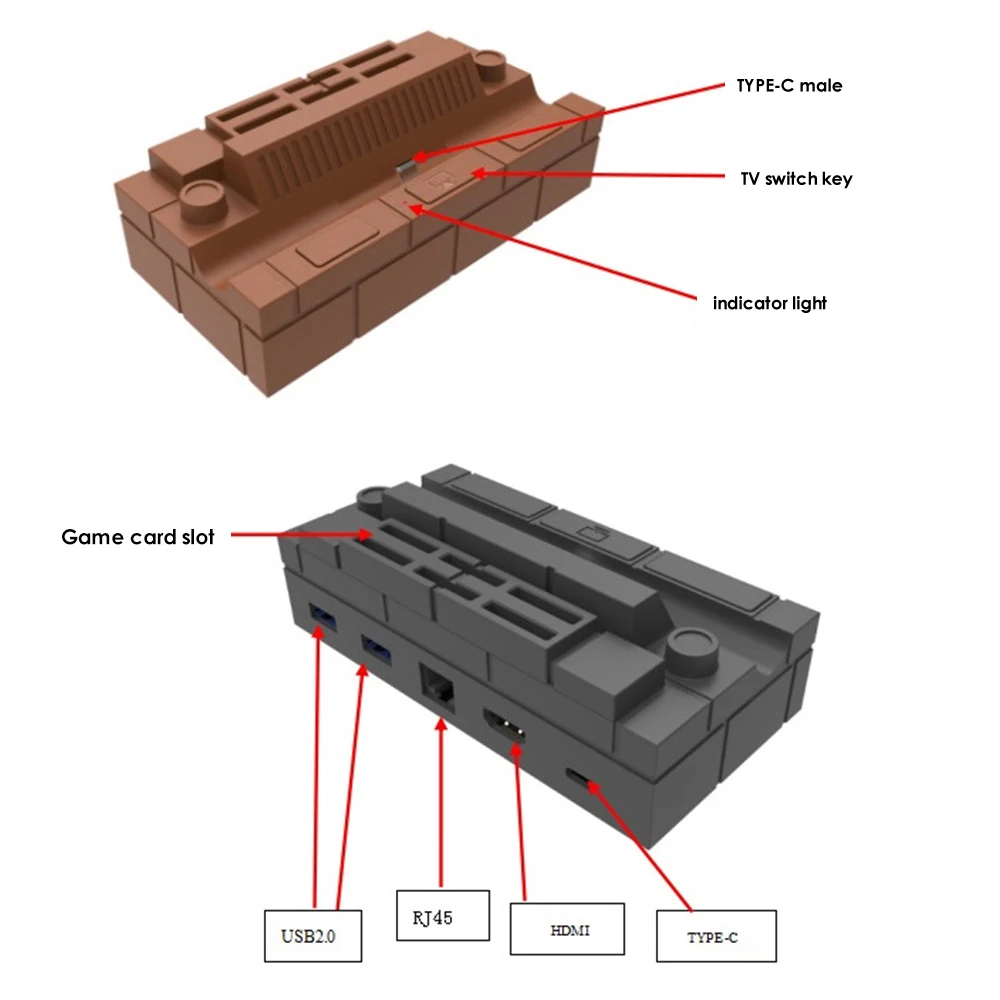 TYPE-C male

TV switch key

indicator light

Game card slot

USB2.0

RJ45

HDMI

TYPE-C