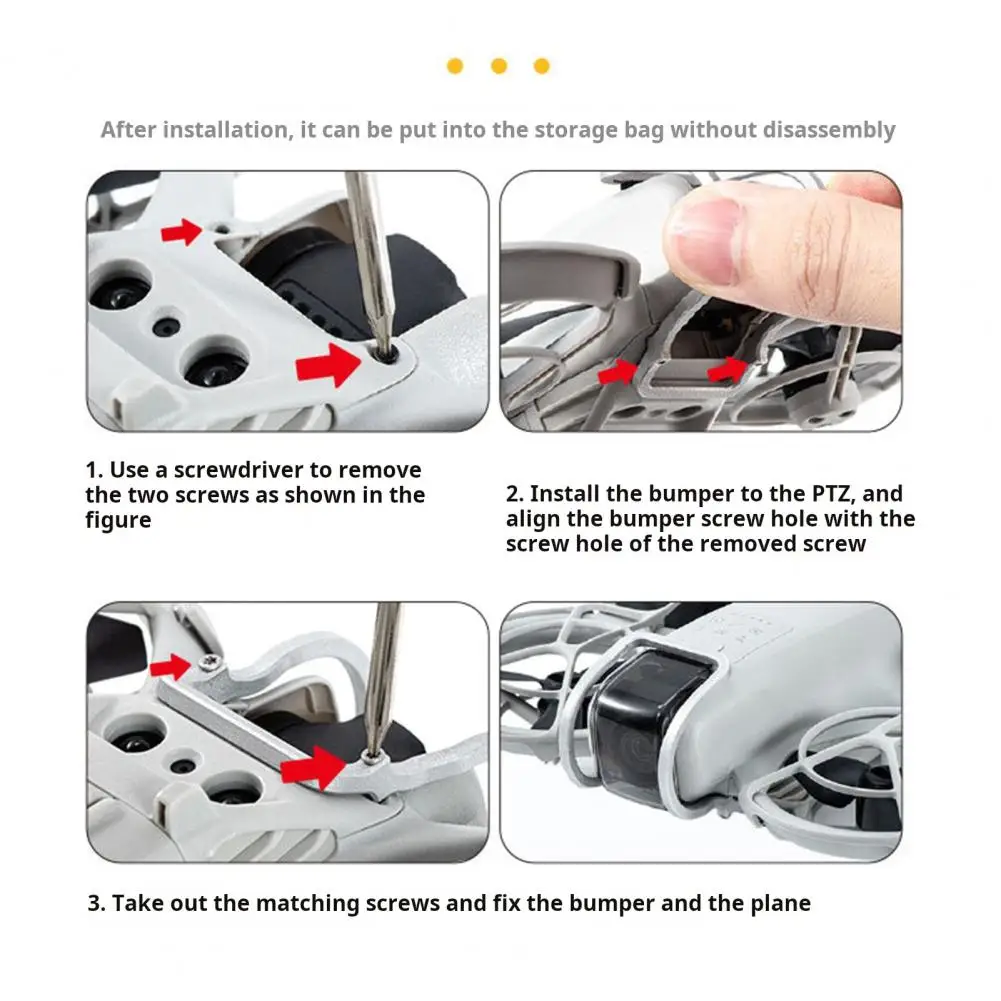 After installation, it can be put into the storage bag without disassembly

1. Use a screwdriver to remove the two screws as shown in the figure

2. Install the bumper to the PTZ, and align the bumper screw hole with the screw hole of the removed screw

3. Take out the matching screws and fix the bumper and the plane