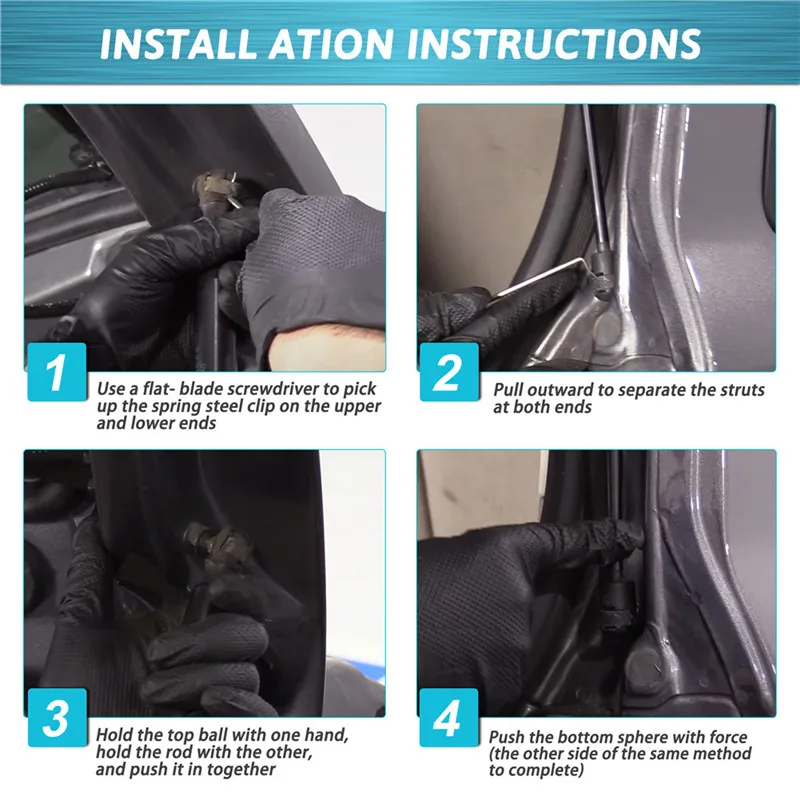 INSTALL ATION INSTRUCTIONS

1
Use a flat- blade screwdriver to pick up the spring steel clip on the upper and lower ends

2
Pull outward to separate the struts at both ends

3
Hold the top ball with one hand, hold the rod with the other, and push it in together

4
Push the bottom sphere with force (the other side of the same method to complete)