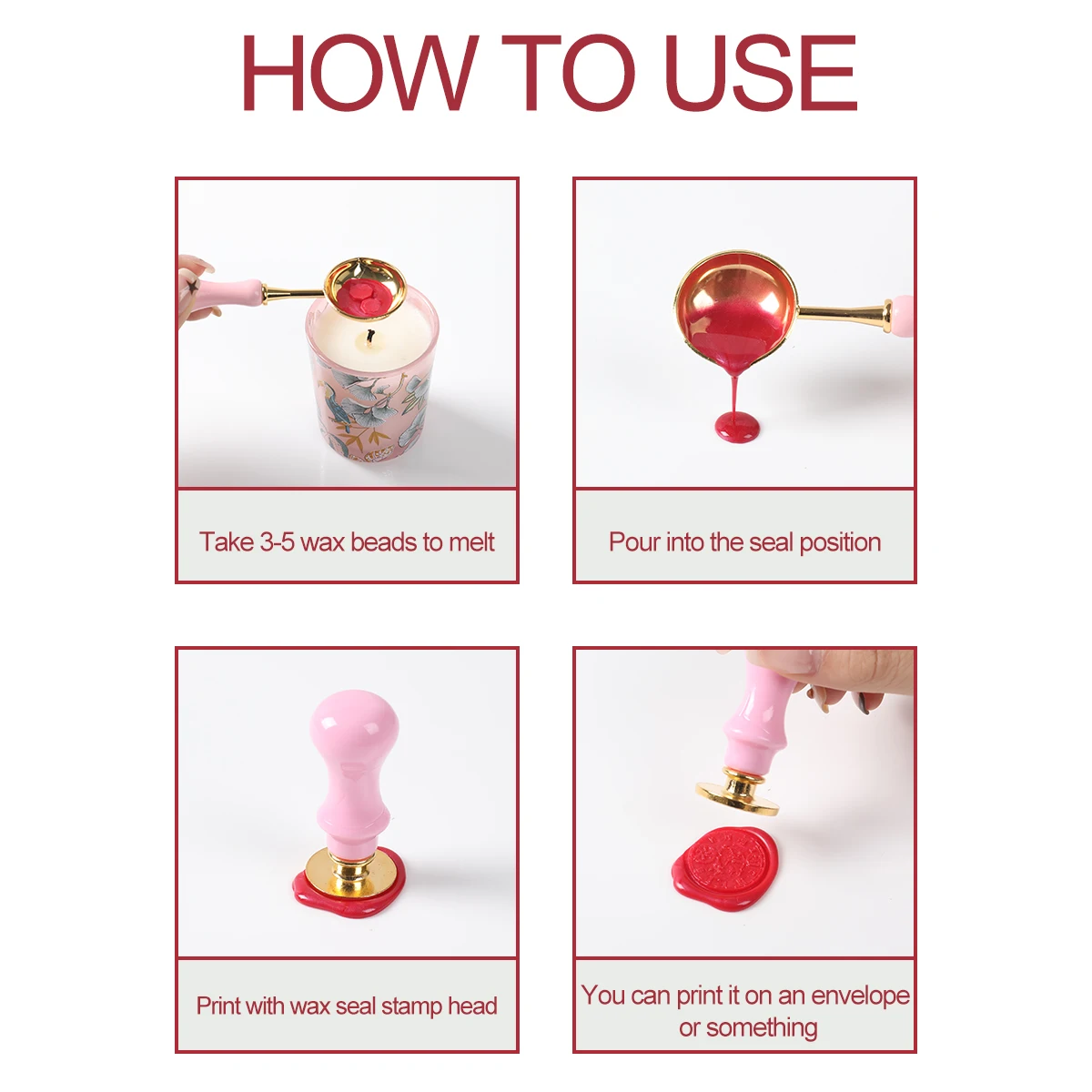 HOW TO USE

Take 3-5 wax beads to melt

Pour into the seal position

Print with wax seal stamp head

You can print it on an envelope or something