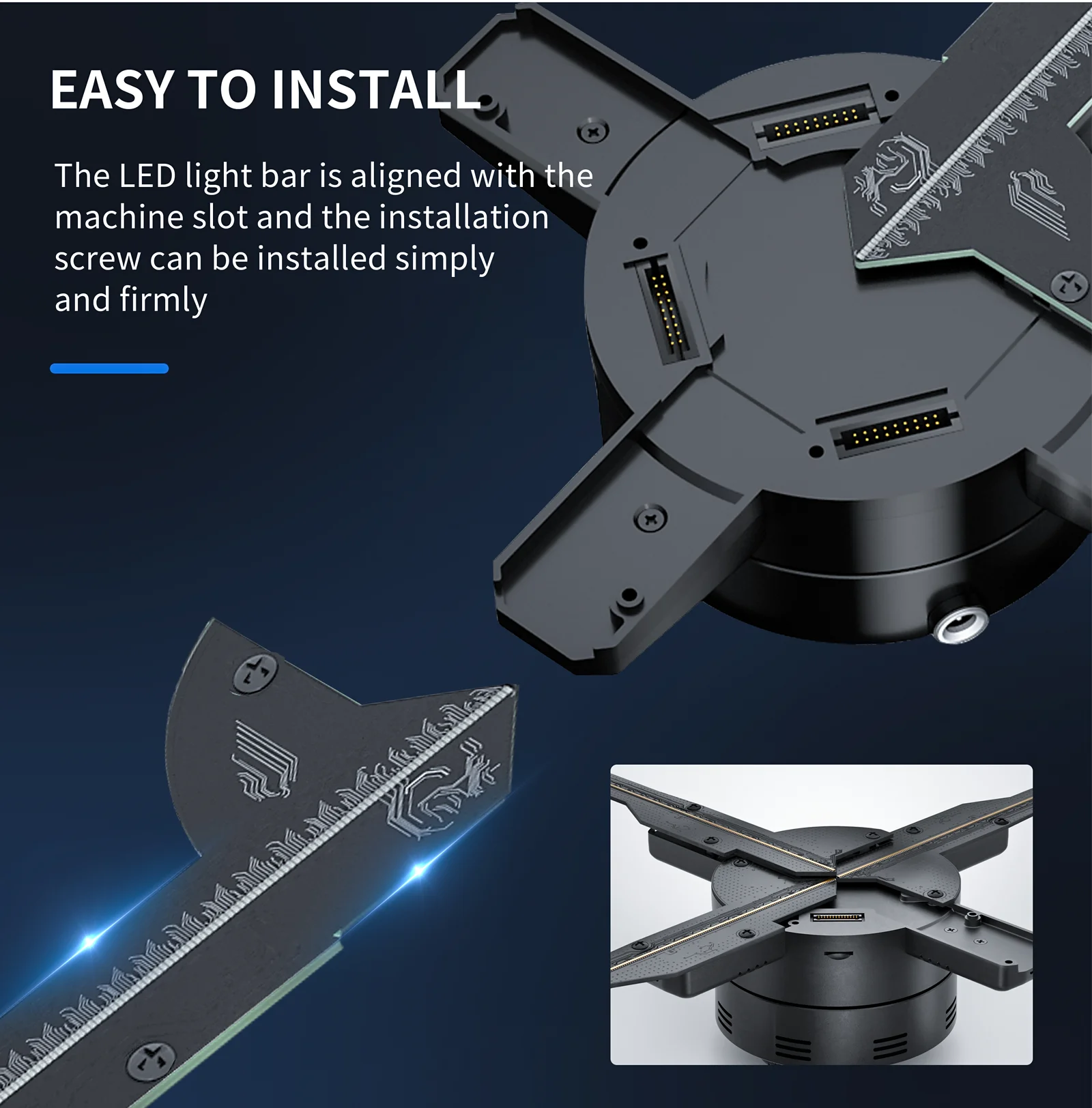 EASY TO INSTALL

The LED light bar is aligned with the machine slot and the installation screw can be installed simply and firmly