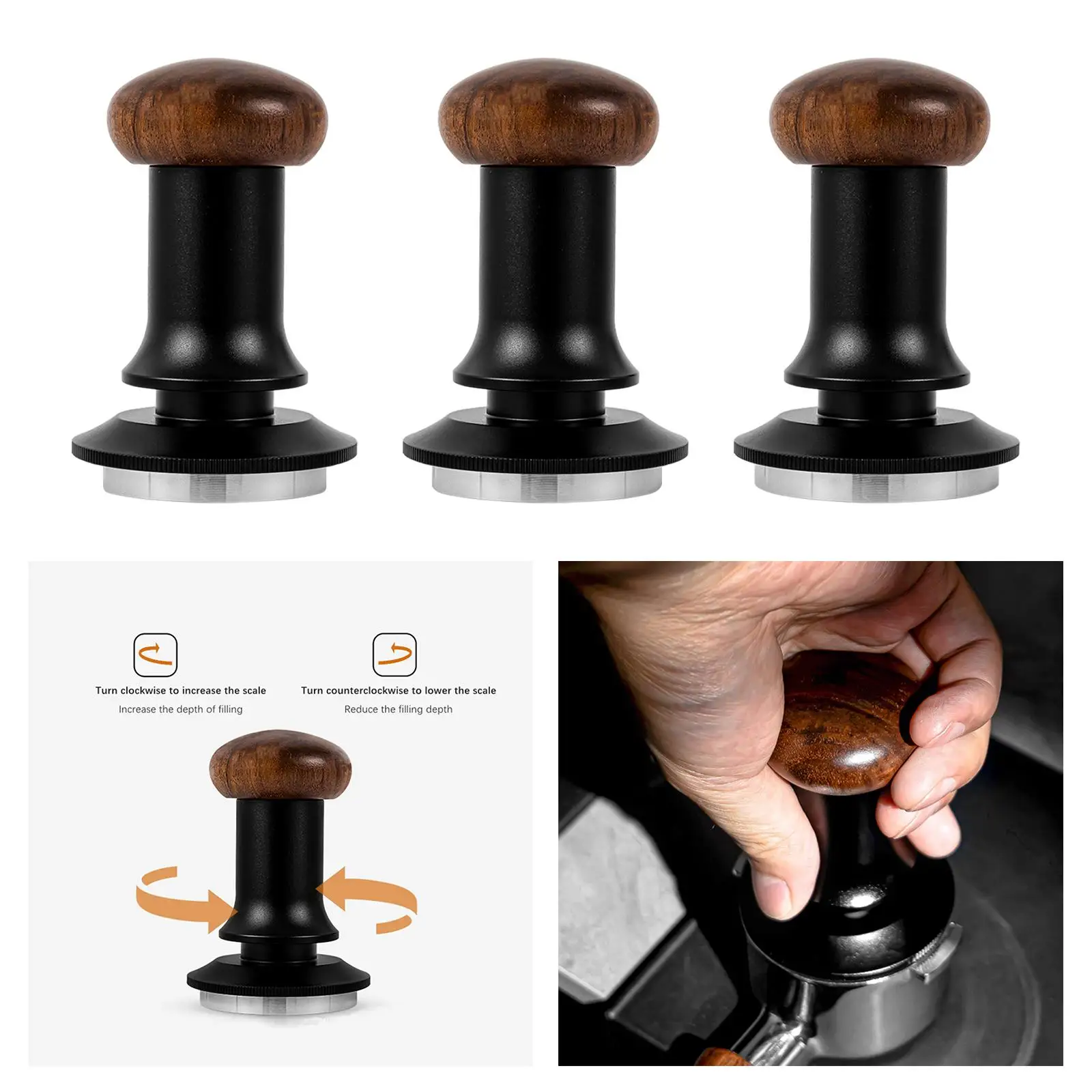 Turn clockwise to increase the scale
Increase the depth of filling

Turn counterclockwise to lower the scale
Reduce the filling depth