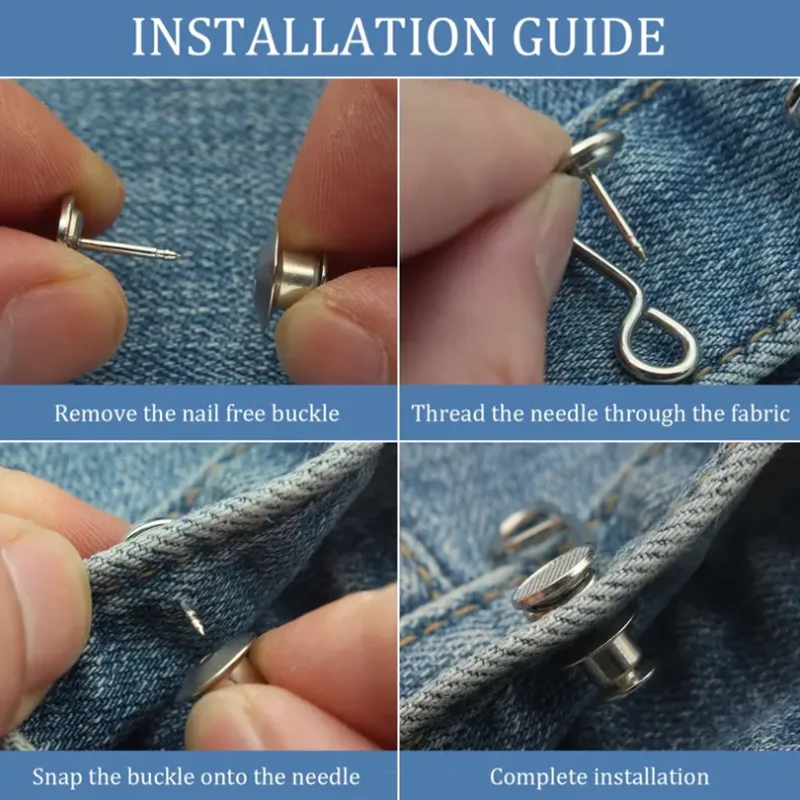 INSTALLATION GUIDE

Remove the nail free buckle

Thread the needle through the fabric

Snap the buckle onto the needle

Complete installation