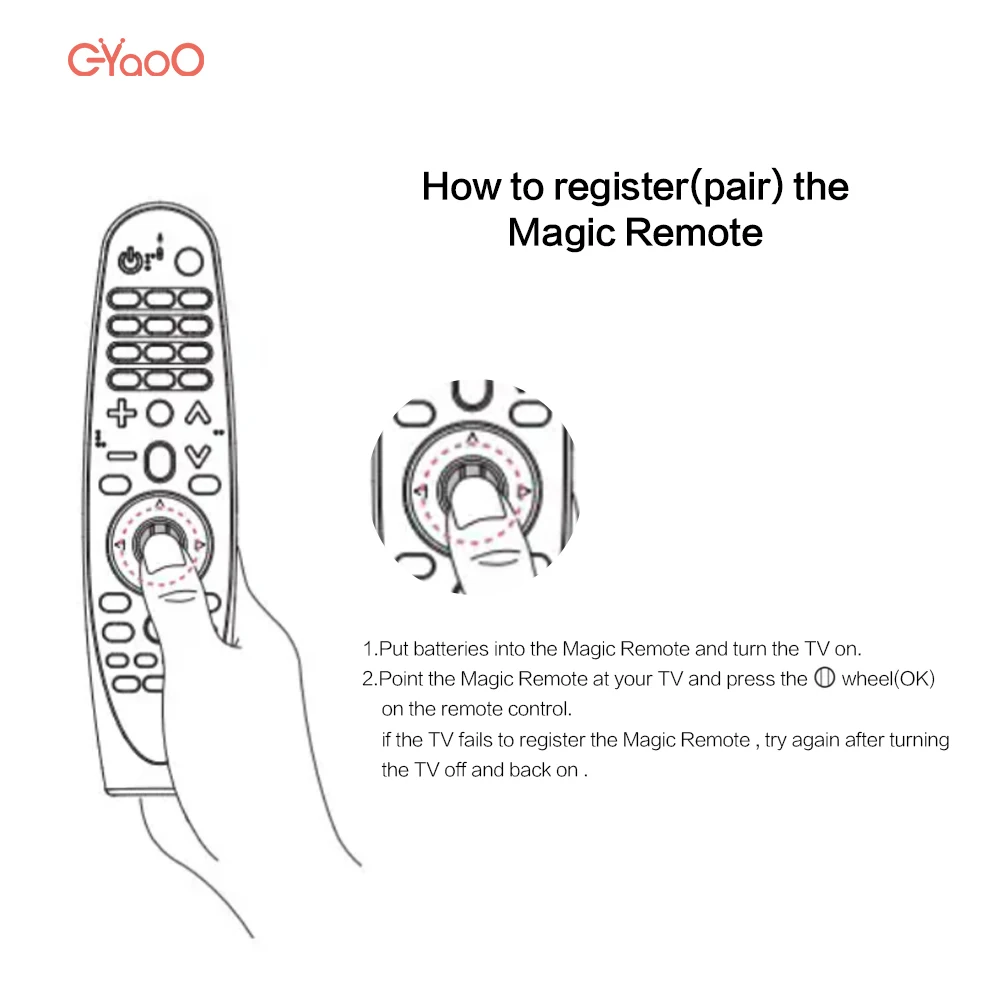 GYaoO

How to register(pair) the Magic Remote

1.Put batteries into the Magic Remote and turn the TV on.
2.Point the Magic Remote at your TV and press the wheel(OK) on the remote control.
if the TV fails to register the Magic Remote , try again after turning the TV off and back on .