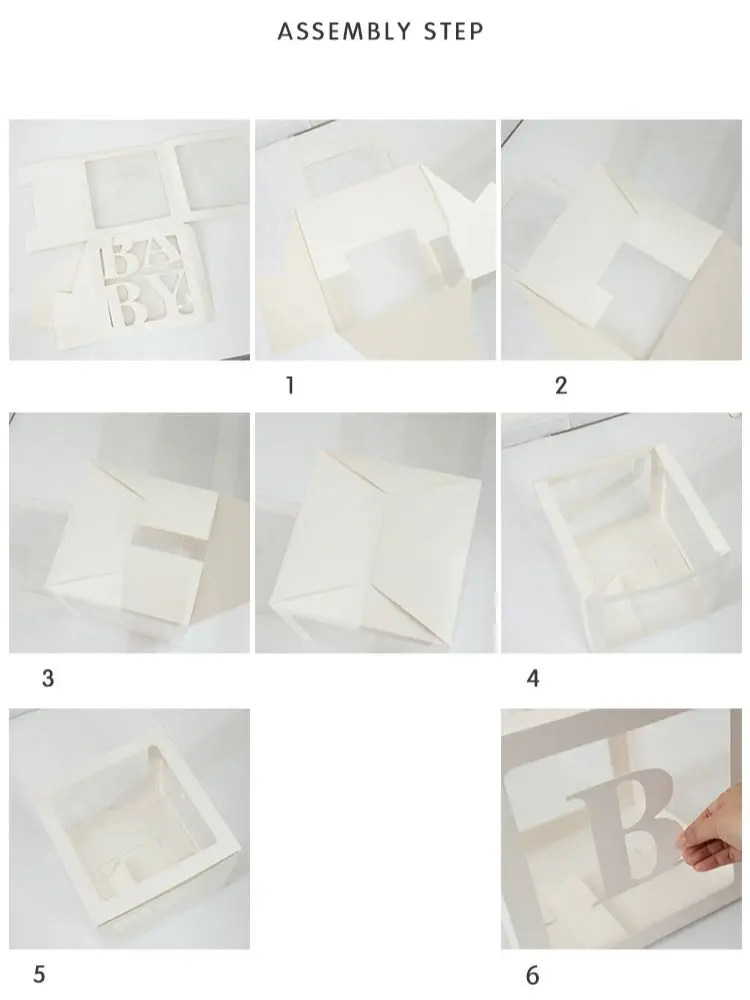 ASSEMBLY STEP

BA
BY

1

2

3

4

5

B

6